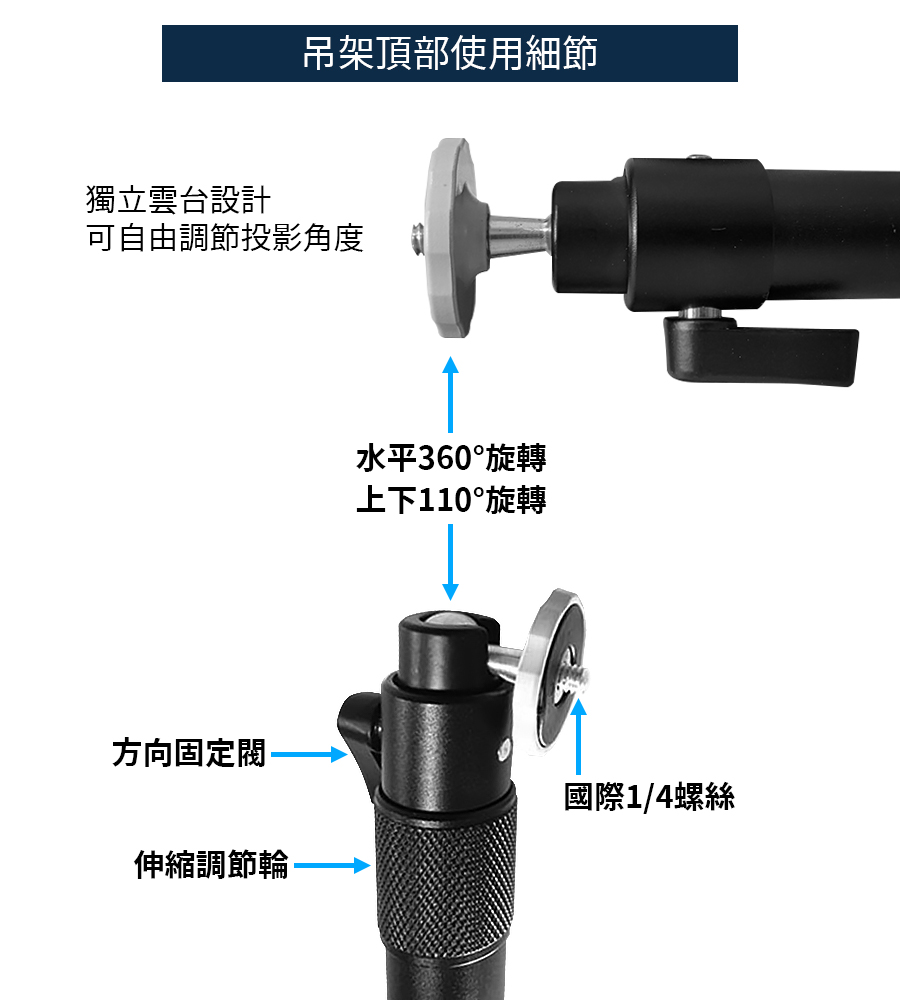 吊架頂部使用細節

獨立雲台設計
可自由調節投影角度

水平360°旋轉
上下110°旋轉

方向固定閥

國際1/4螺絲

伸縮調節輪