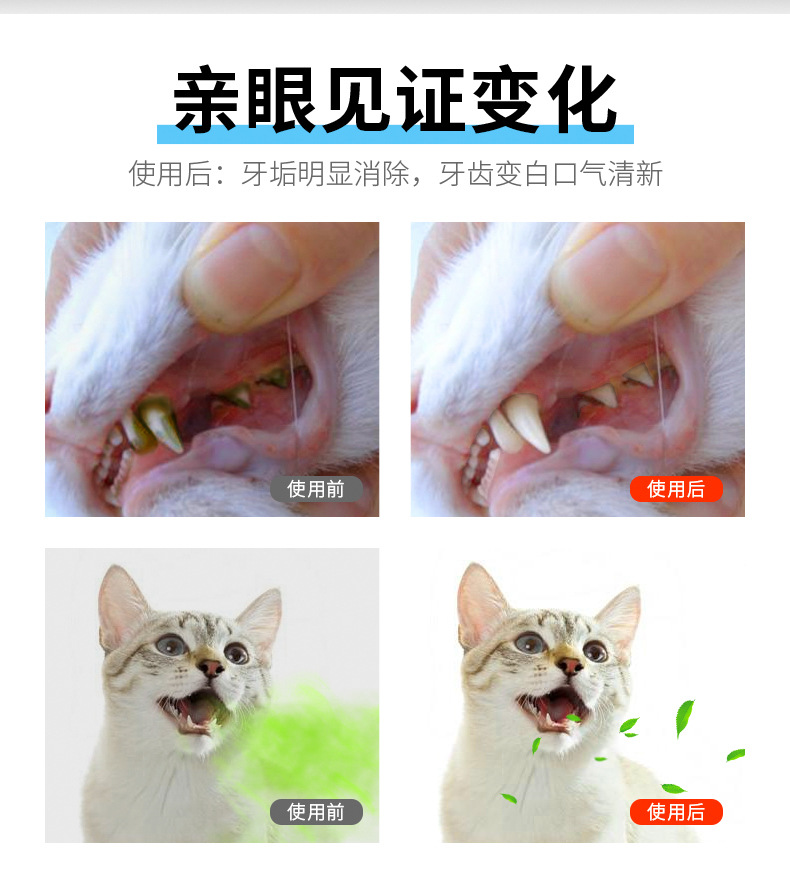 亲眼见证变化

使用后：牙垢明显消除，牙齿变白口气清新

使用前

使用后

使用前

使用后