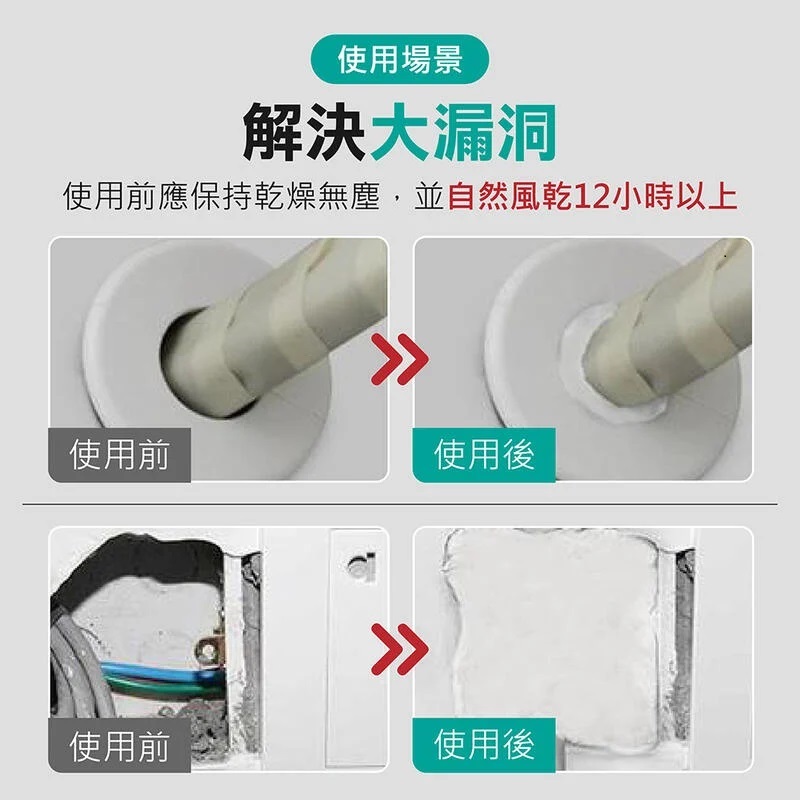 使用場景

解決大漏洞

使用前應保持乾燥無塵，並自然風乾12小時以上

使用前

使用後

使用前

使用後