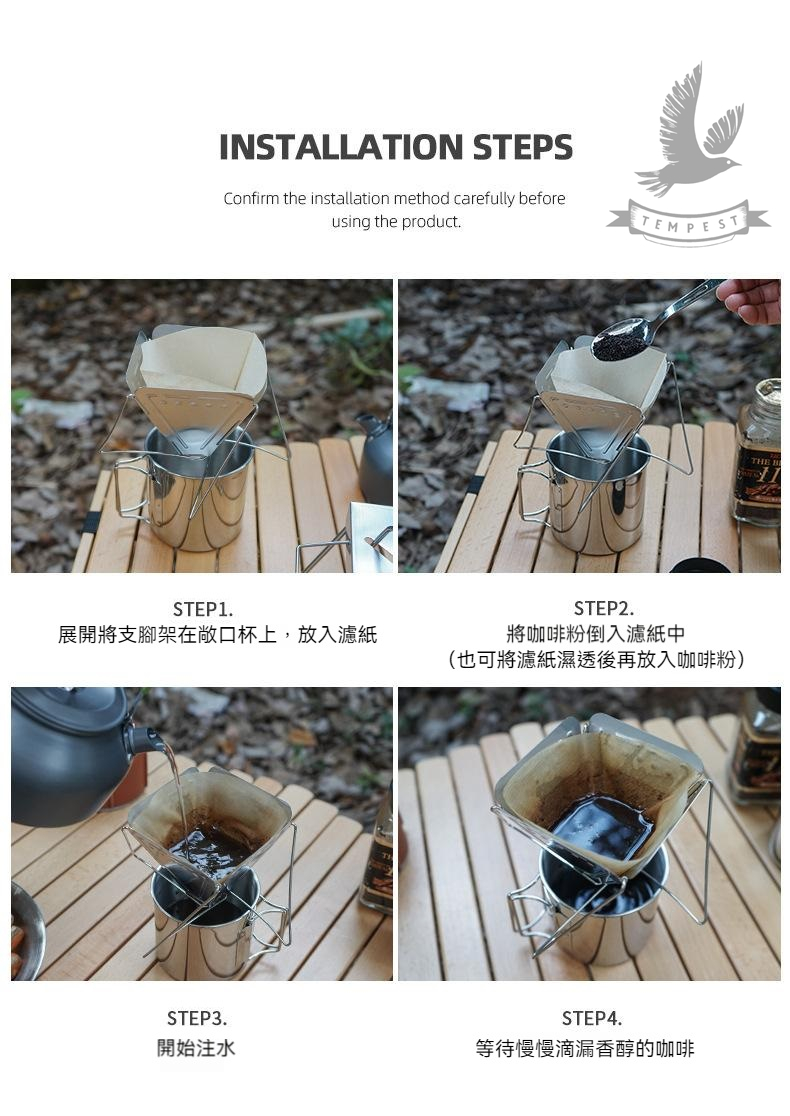 INSTALLATION STEPS

Confirm the installation method carefully before using the product.

TEMPEST

STEP1.
展開將支腳架在敞口杯上，放入濾紙

STEP2.
將咖啡粉倒入濾紙中
（也可將濾紙濕透後再放入咖啡粉）

STEP3.
開始注水

STEP4.
等待慢慢滴漏香醇的咖啡