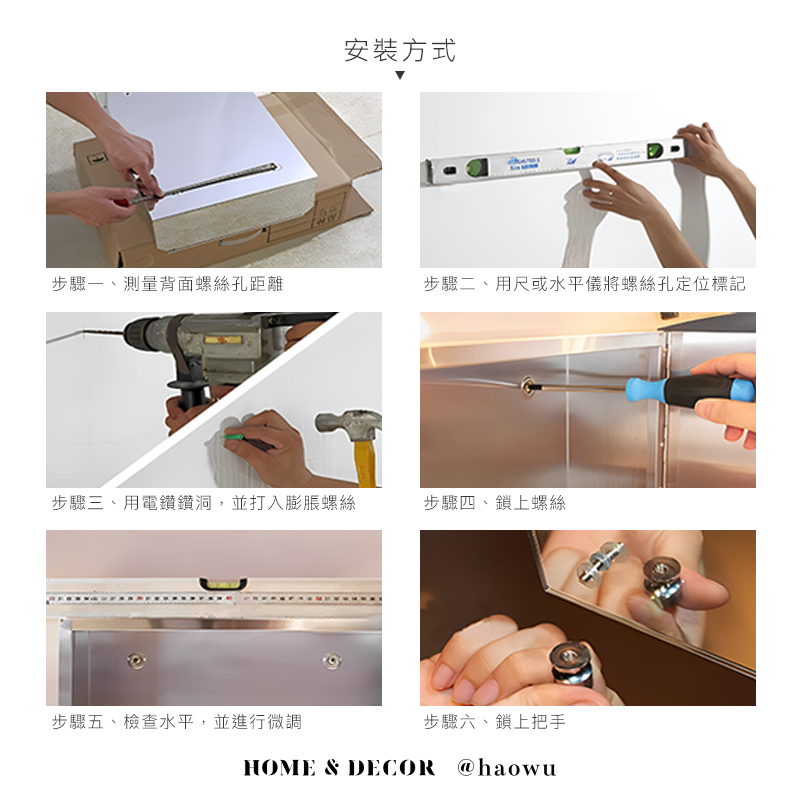 安裝方式
▼

步驟一、測量背面螺絲孔距離

步驟二、用尺或水平儀將螺絲孔定位標記

步驟三、用電鑽鑽洞，並打入膨脹螺絲

步驟四、鎖上螺絲

步驟五、檢查水平，並進行微調

步驟六、鎖上把手

HOME & DECOR @haowu