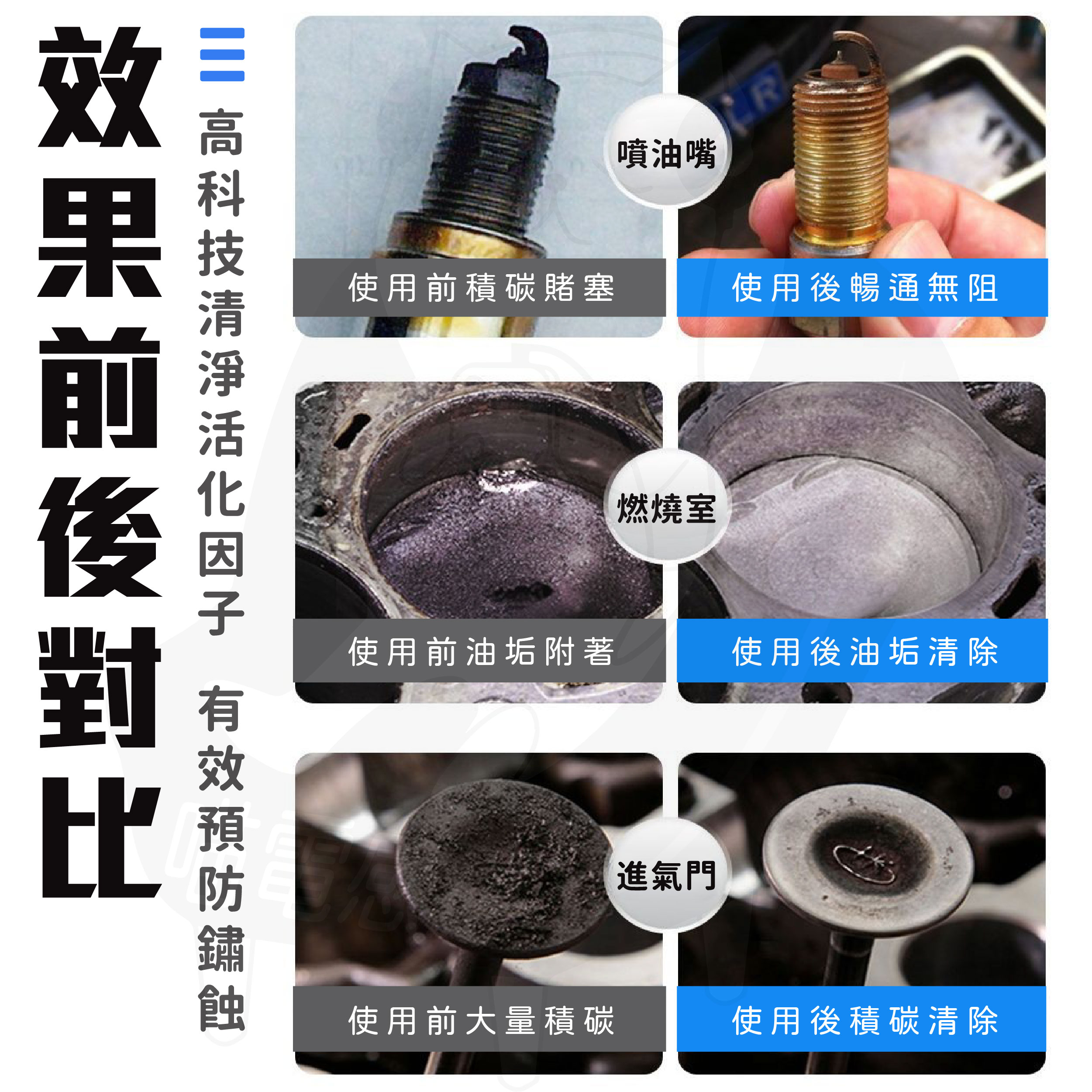 效果前後對比

高科技清淨活化因子 有效預防鏽蝕

噴油嘴

使用前積碳賭塞

使用後暢通無阻

燃燒室

使用前油垢附著

使用後油垢清除

進氣門

使用前大量積碳

使用後積碳清除