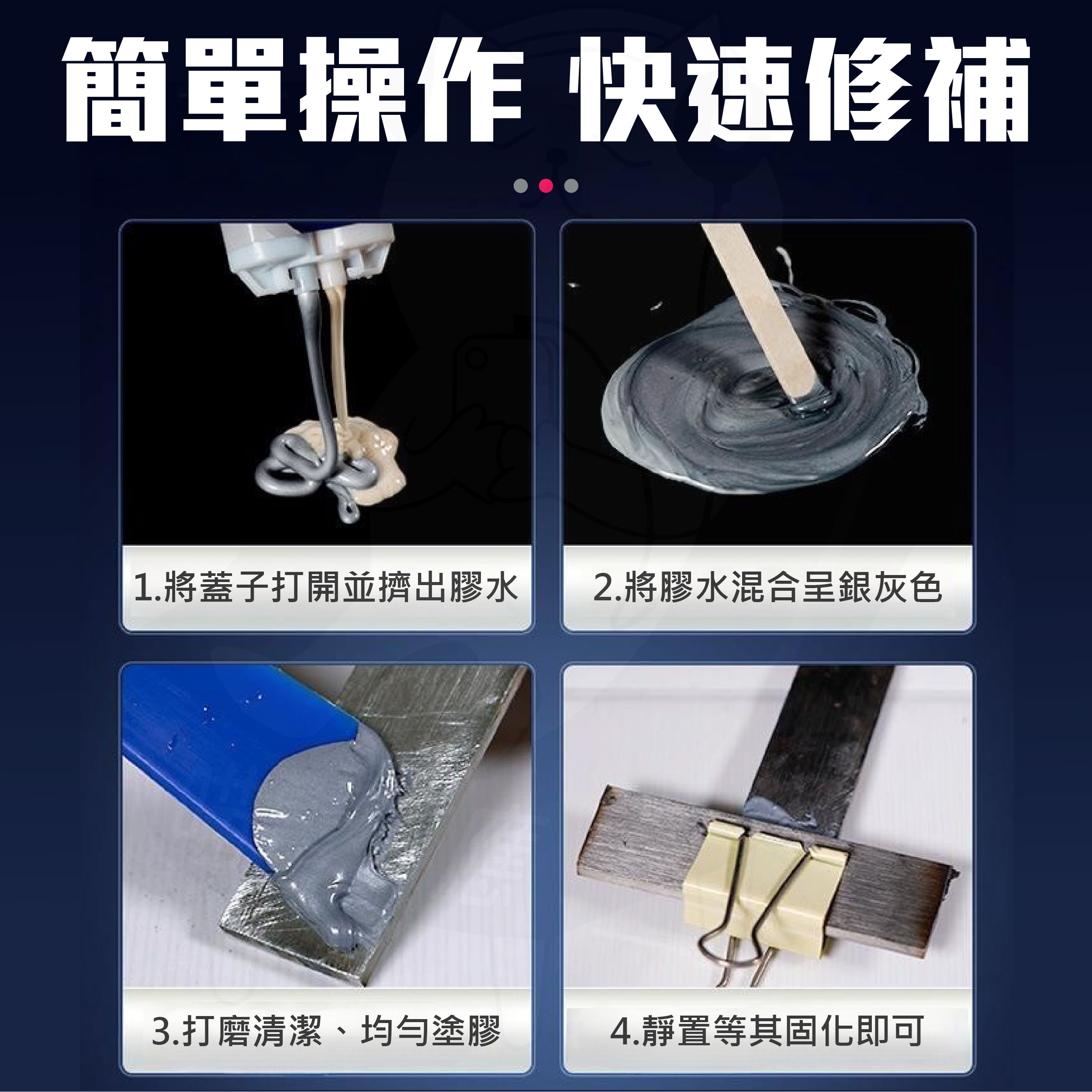 簡單操作 快速修補

1.將蓋子打開並擠出膠水

2.將膠水混合呈銀灰色

3.打磨清潔、均勻塗膠

4.靜置等其固化即可