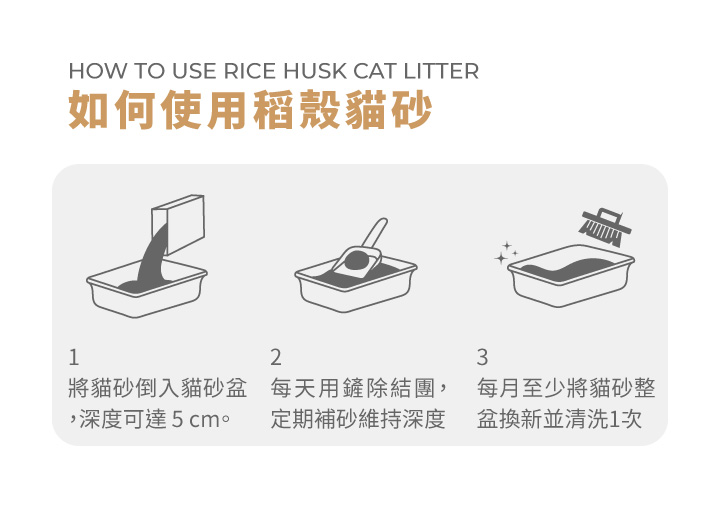 HOW TO USE RICE HUSK CAT LITTER
如何使用稻殼貓砂

1
將貓砂倒入貓砂盆，深度可達 5 cm。

2
每天用鏟除結團，定期補砂維持深度

3
每月至少將貓砂整盆換新並清洗1次