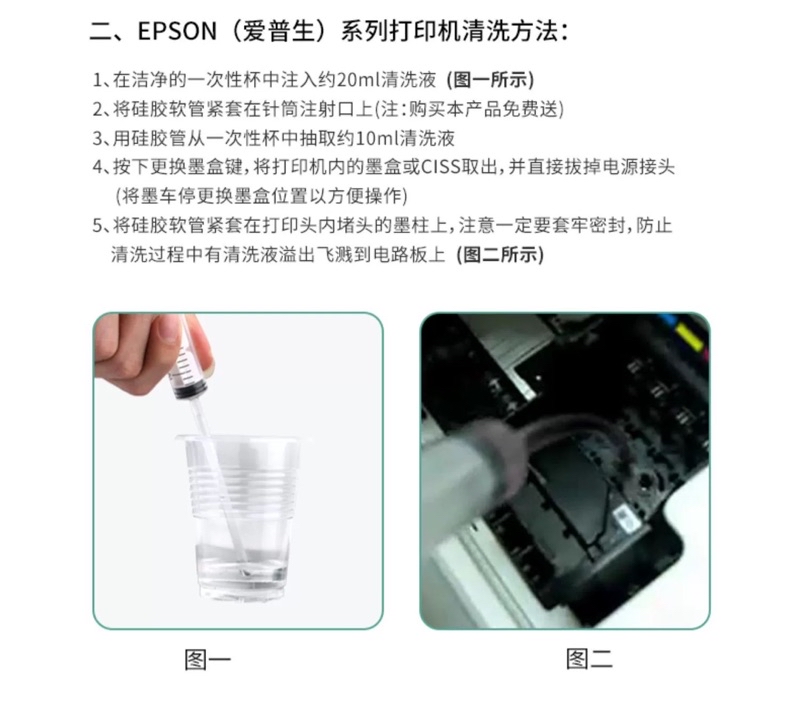 二、EPSON（爱普生）系列打印机清洗方法：

1、在洁净的一次性杯中注入约20ml清洗液 (图一所示)
2、将硅胶软管紧套在针筒注射口上(注：购买本产品免费送)
3、用硅胶管从一次性杯中抽取约10ml清洗液
4、按下更换墨盒键，将打印机内的墨盒或CISS取出，并直接拔掉电源接头 (将墨车停更换墨盒位置以方便操作)
5、将硅胶软管紧套在打印头内堵头的墨柱上，注意一定要套牢密封，防止清洗过程中有清洗液溢出飞溅到电路板上 (图二所示)

图一

图二