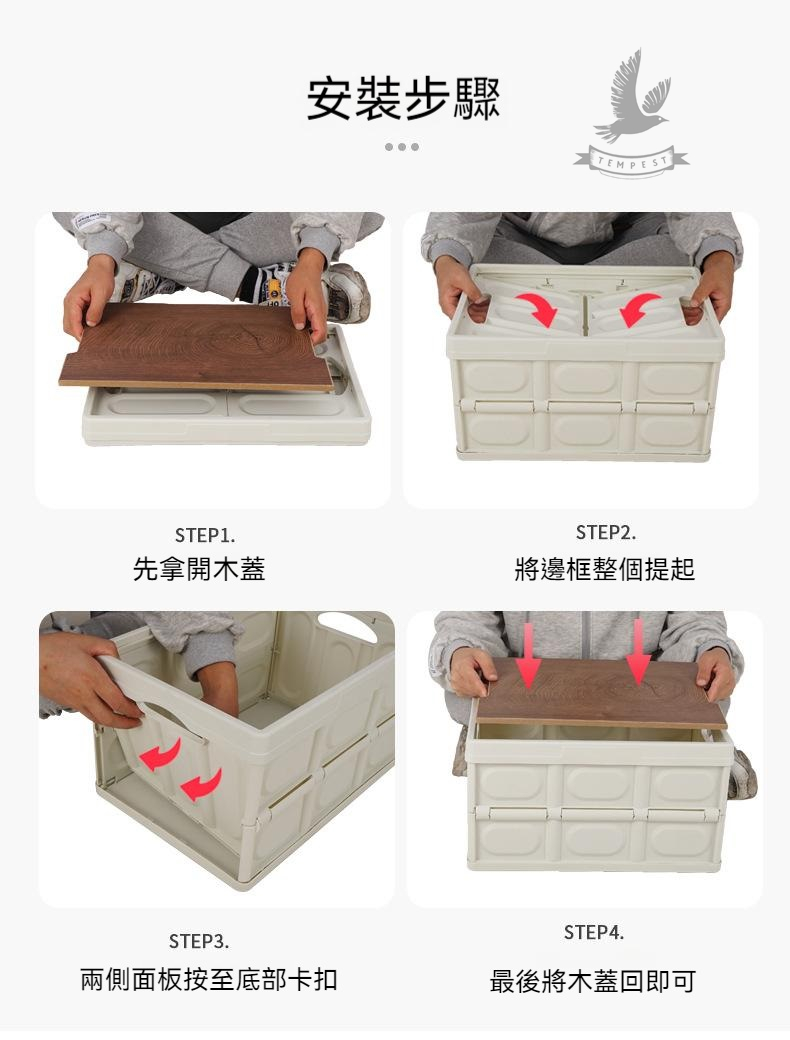 安裝步驟

TEMPEST

STEP1.
先拿開木蓋

STEP2.
將邊框整個提起

STEP3.
兩側面板按至底部卡扣

STEP4.
最後將木蓋回即可