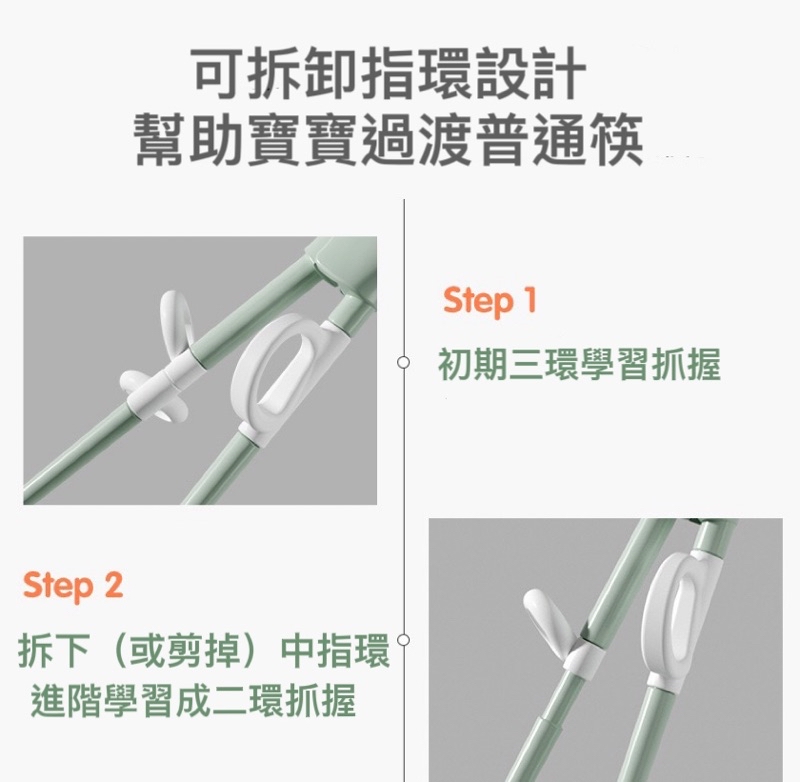 可拆卸指環設計
幫助寶寶過渡普通筷

Step 1
初期三環學習抓握

Step 2
拆下（或剪掉）中指環
進階學習成二環抓握