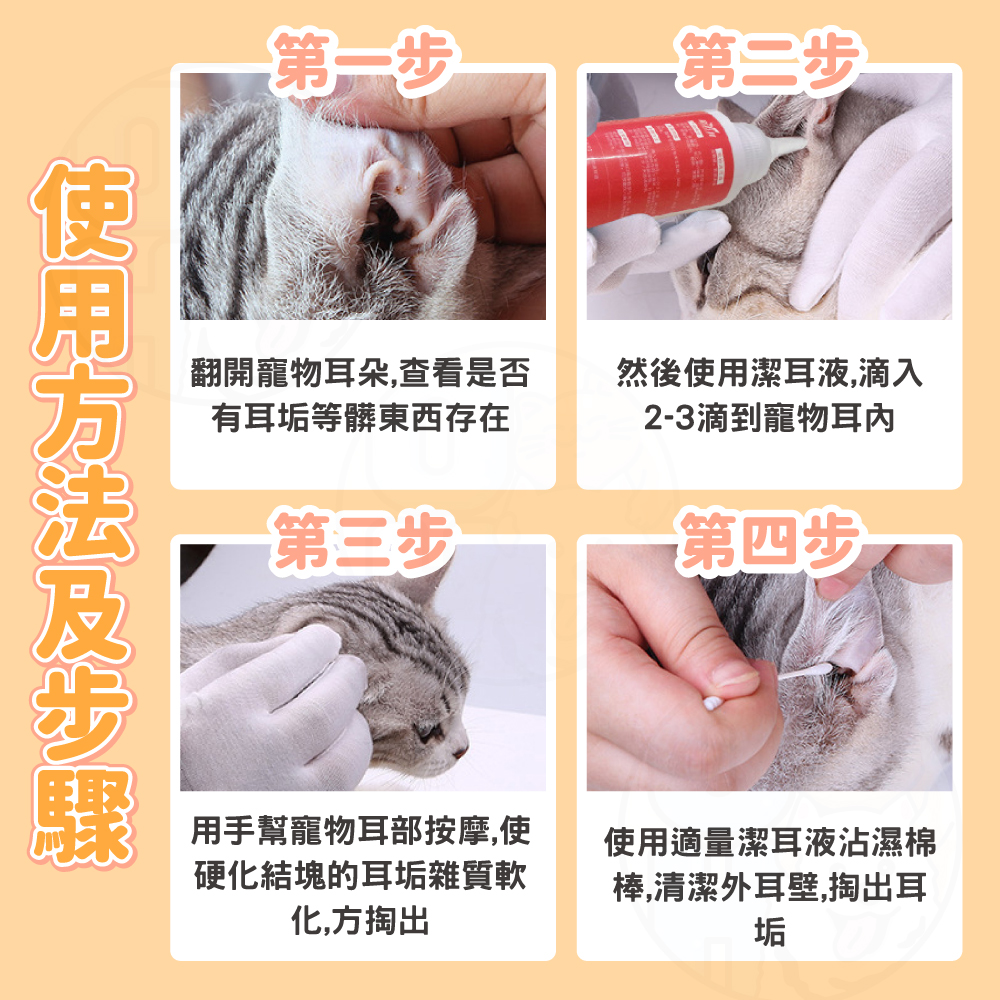 使用方法及步驟

第一步

翻開寵物耳朵,查看是否有耳垢等髒東西存在

第二步

然後使用潔耳液,滴入2-3滴到寵物耳內

第三步

用手幫寵物耳部按摩,使硬化結塊的耳垢雜質軟化,方掏出

第四步

使用適量潔耳液沾濕棉棒,清潔外耳壁,掏出耳垢