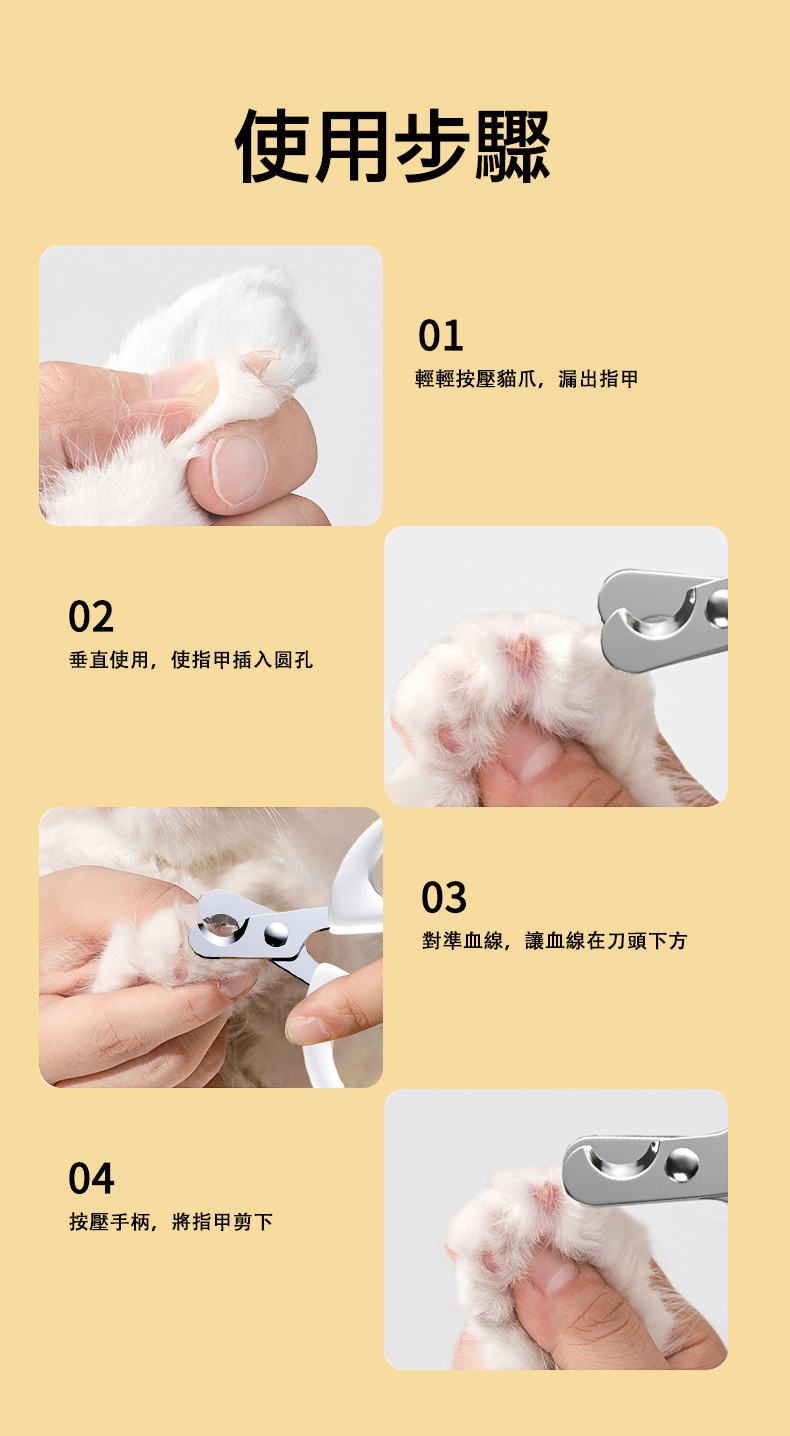 使用步驟

01
輕輕按壓貓爪，漏出指甲

02
垂直使用，使指甲插入圓孔

03
對準血線，讓血線在刀頭下方

04
按壓手柄，將指甲剪下