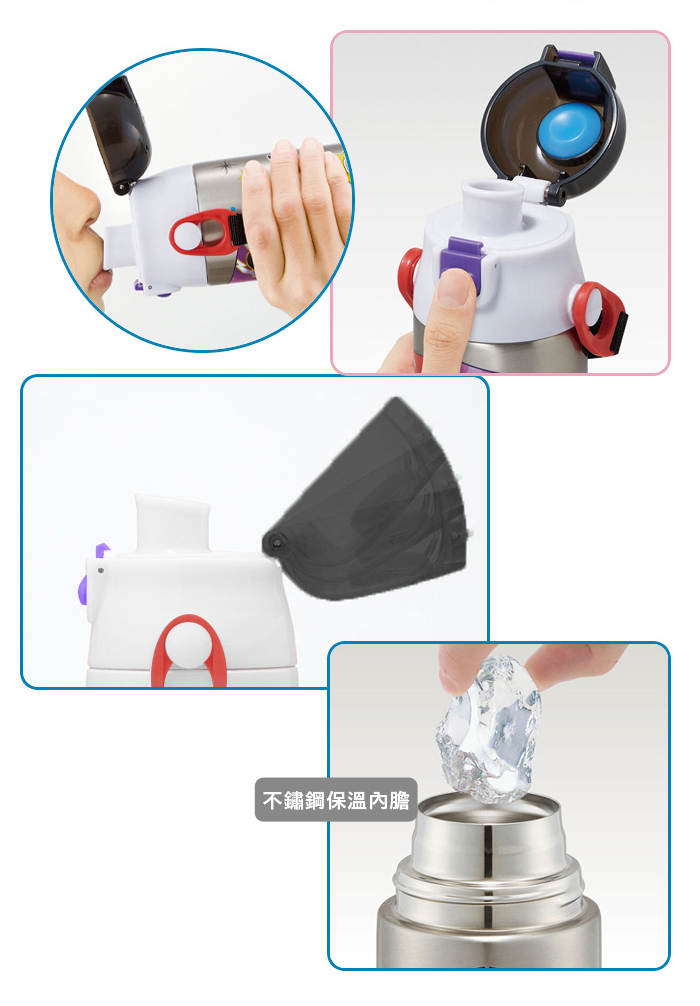 不鏽鋼保溫內膽