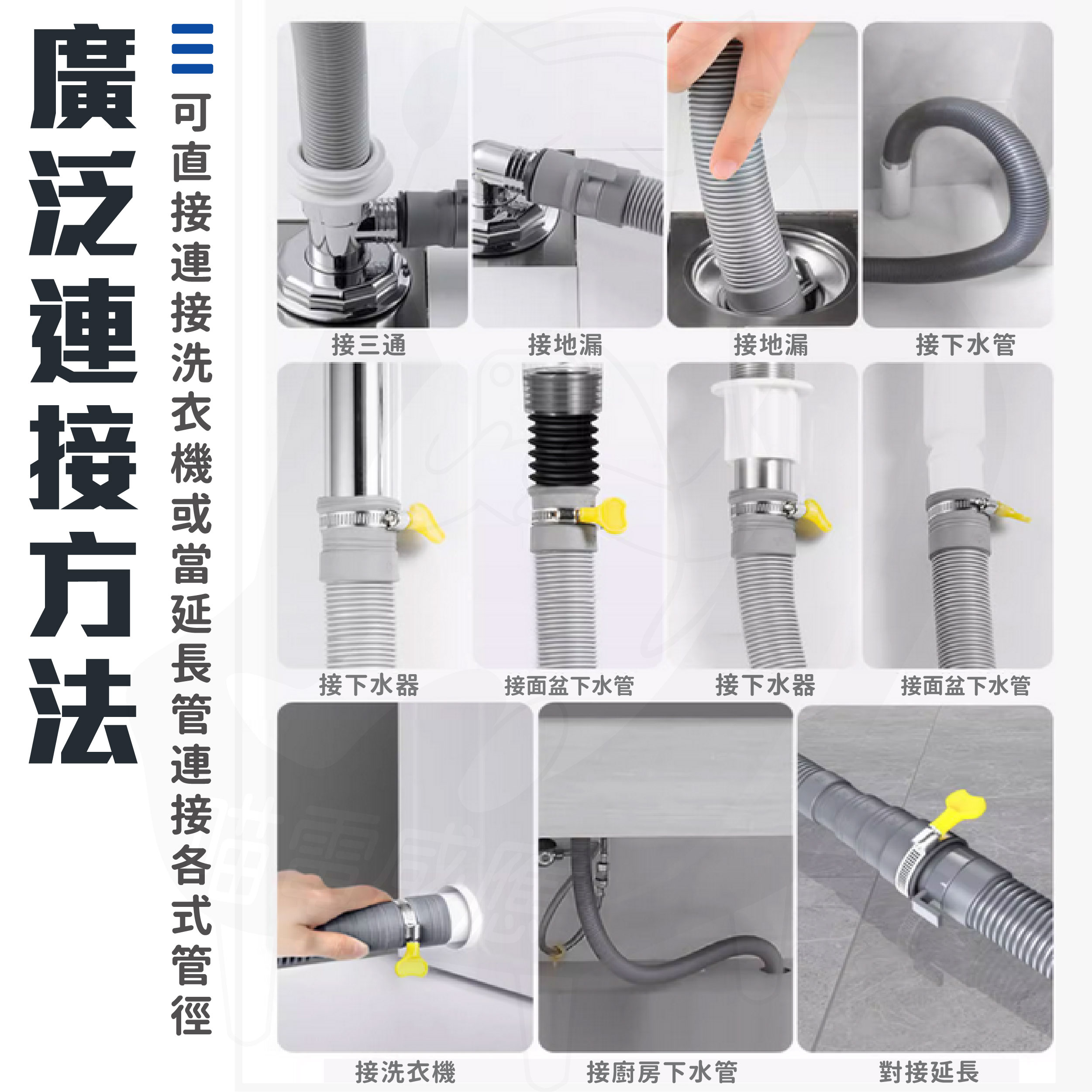 廣泛連接方法

可直接連接洗衣機或當延長管連接各式管徑

接三通

接地漏

接地漏

接下水管

接下水器

接面盆下水管

接下水器

接面盆下水管

接洗衣機

接廚房下水管

對接延長