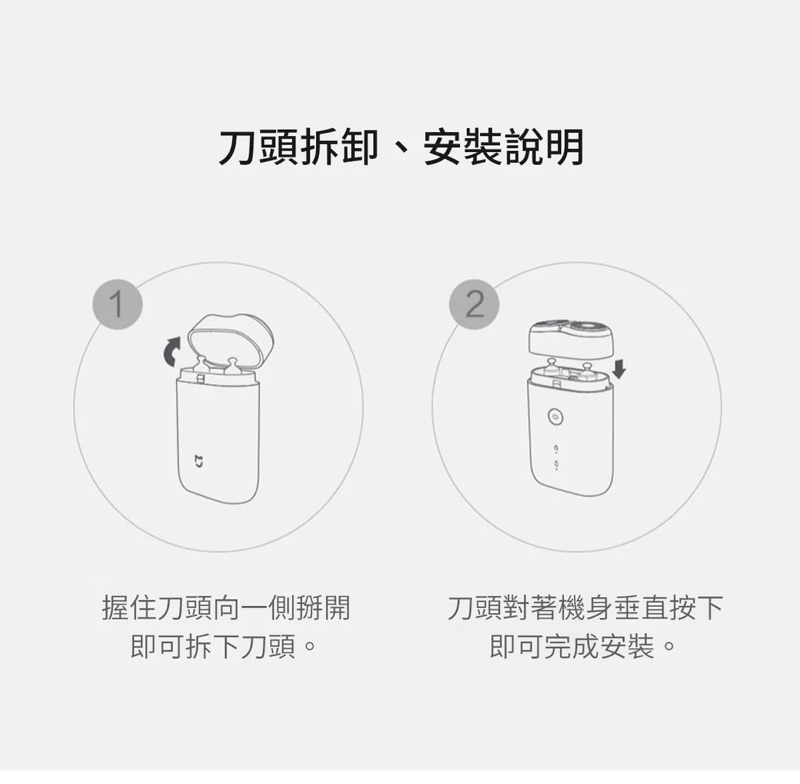 刀頭拆卸、安裝說明

1

握住刀頭向一側掰開
即可拆下刀頭。

2

刀頭對著機身垂直按下
即可完成安裝。