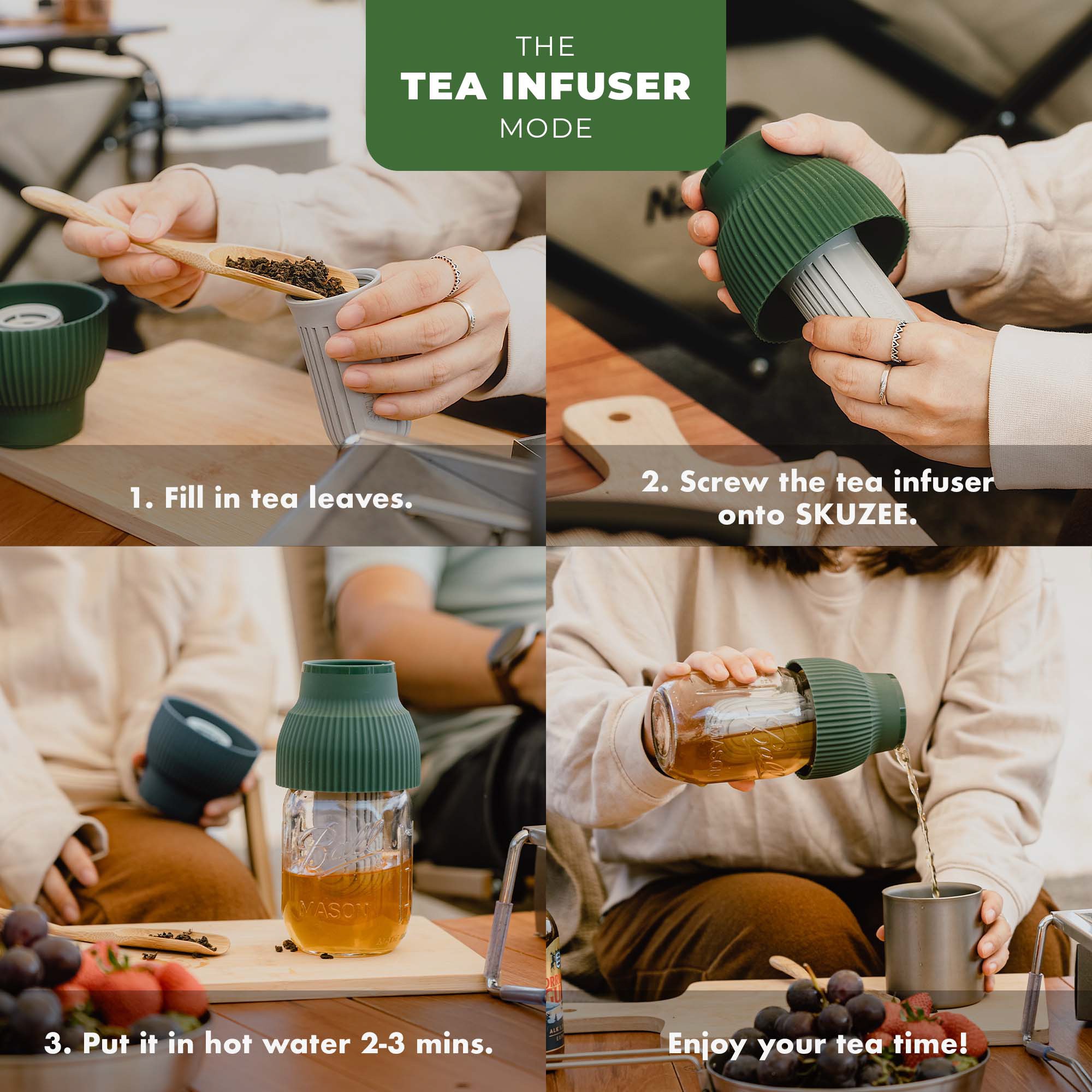 THE
TEA INFUSER
MODE

1. Fill in tea leaves.

2. Screw the tea infuser onto SKUZEE.

Ball
MASON

3. Put it in hot water 2-3 mins.

Ball
MASON

Enjoy your tea time!