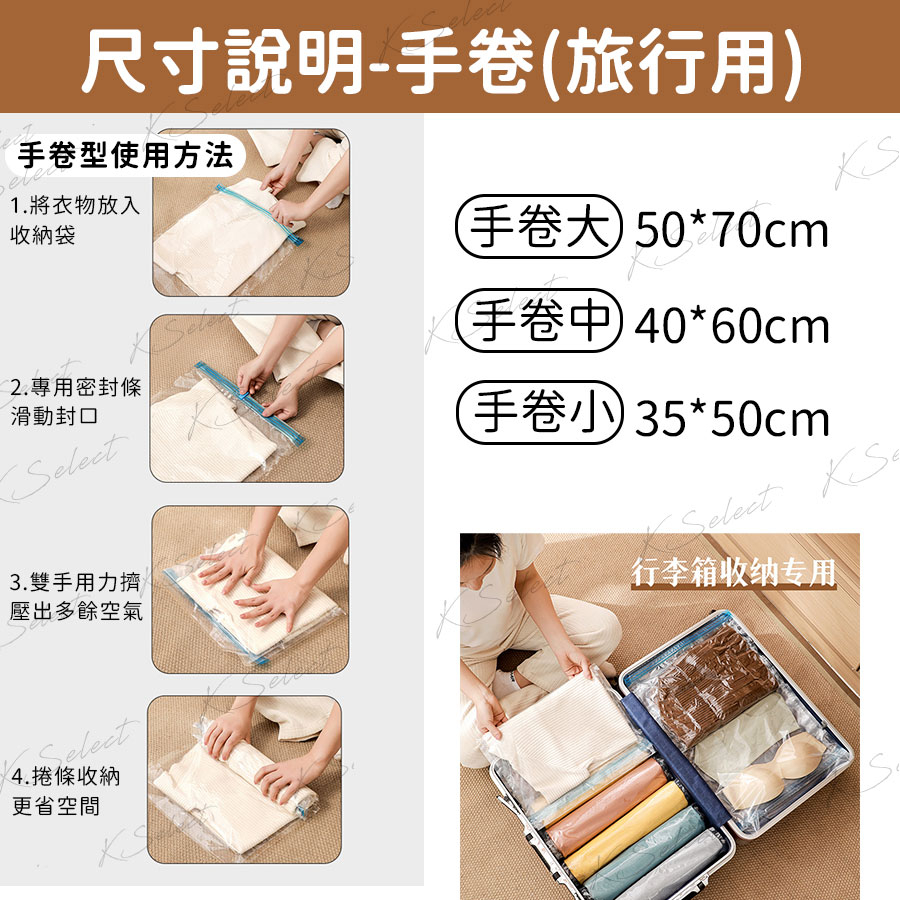 尺寸說明-手卷(旅行用)

手卷型使用方法

1.將衣物放入收納袋

2.專用密封條滑動封口

3.雙手用力擠壓出多餘空氣

4.捲條收納更省空間

手卷大 50*70cm

手卷中 40*60cm

手卷小 35*50cm

行李箱收纳专用

K Select