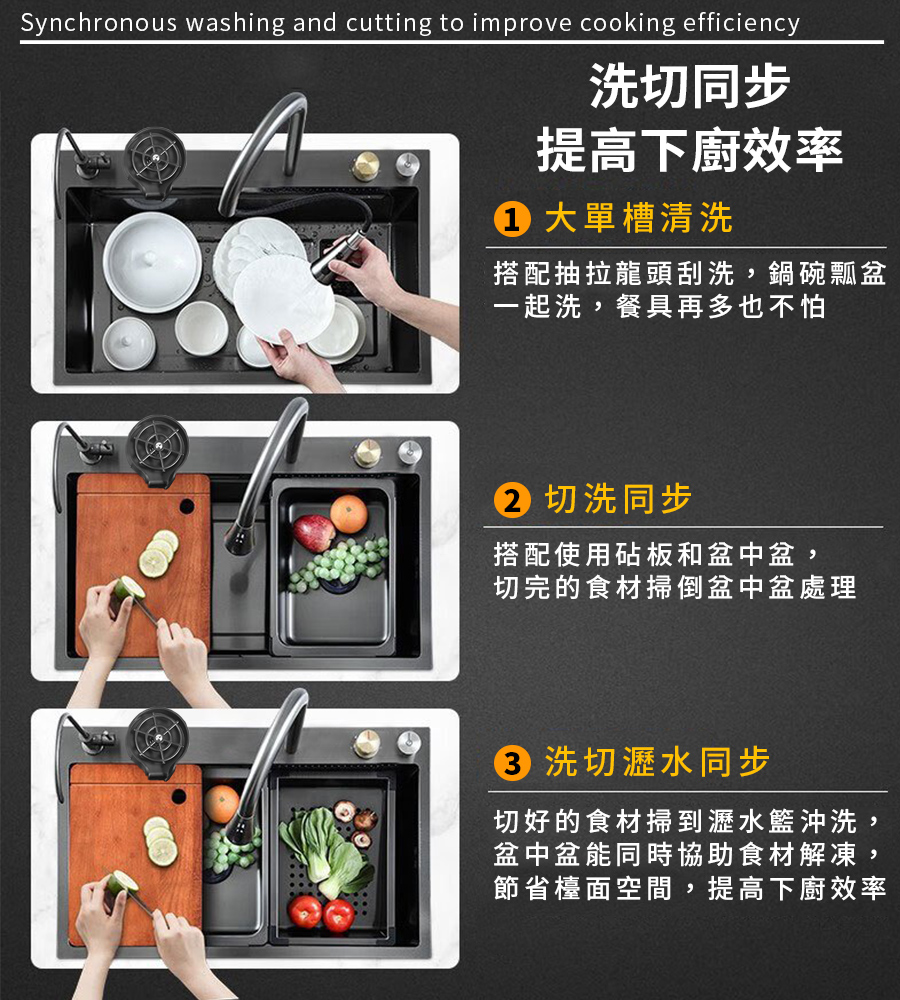 Synchronous washing and cutting to improve cooking efficiency

洗切同步
提高下廚效率

1 大單槽清洗

搭配抽拉龍頭刮洗，鍋碗瓢盆一起洗，餐具再多也不怕

2 切洗同步

搭配使用砧板和盆中盆，切完的食材掃倒盆中盆處理

3 洗切瀝水同步

切好的食材掃到瀝水籃沖洗，盆中盆能同時協助食材解凍，節省檯面空間，提高下廚效率