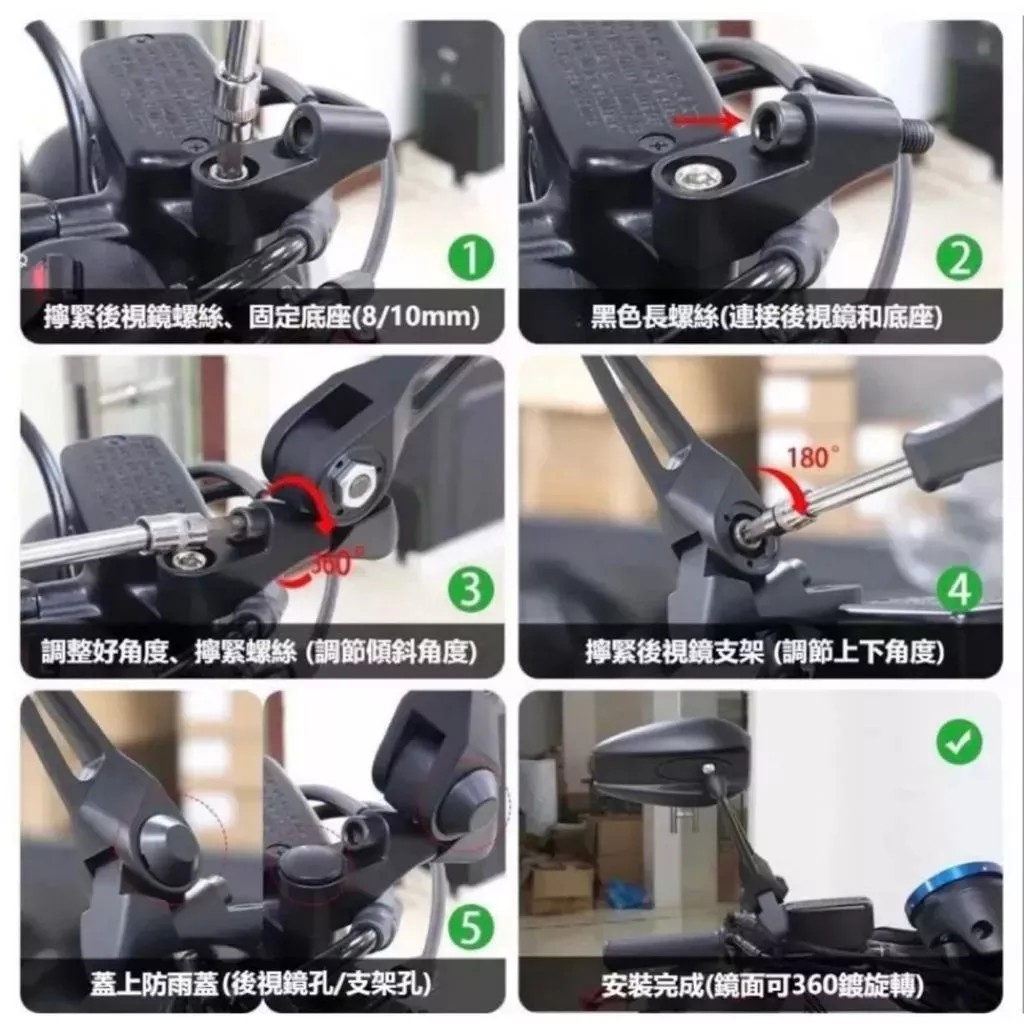 1
擰緊後視鏡螺絲、固定底座(8/10mm)

2
黑色長螺絲(連接後視鏡和底座)

360°
3
調整好角度、擰緊螺絲 (調節傾斜角度)

180°
4
擰緊後視鏡支架 (調節上下角度)

5
蓋上防雨蓋(後視鏡孔/支架孔)

安裝完成(鏡面可360鍍旋轉)