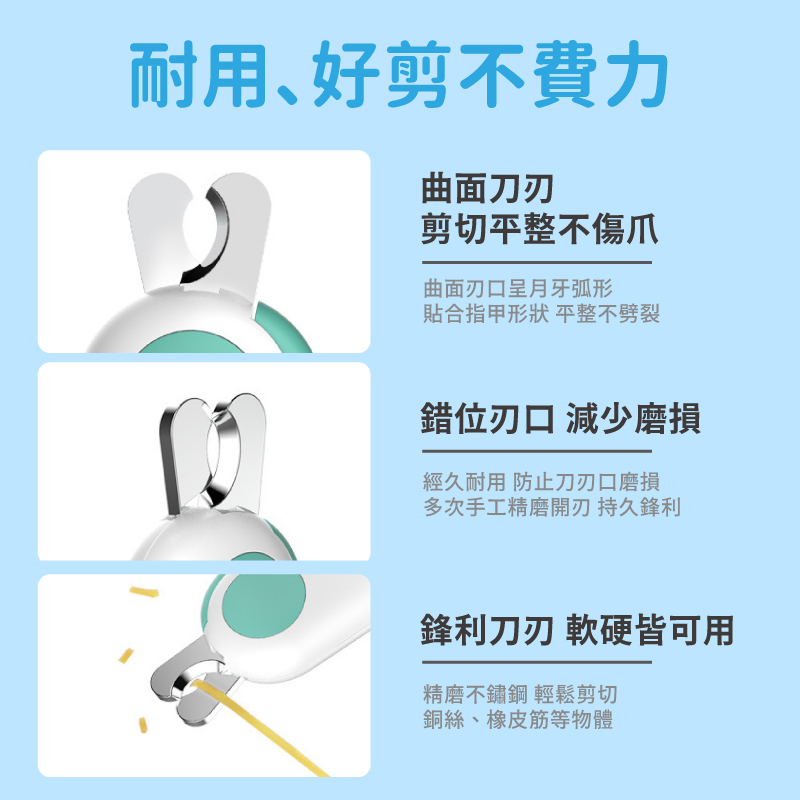 耐用、好剪不費力

曲面刀刃
剪切平整不傷爪

曲面刃口呈月牙弧形
貼合指甲形狀 平整不劈裂

錯位刃口 減少磨損

經久耐用 防止刀刃口磨損
多次手工精磨開刃 持久鋒利

鋒利刀刃 軟硬皆可用

精磨不鏽鋼 輕鬆剪切
銅絲、橡皮筋等物體