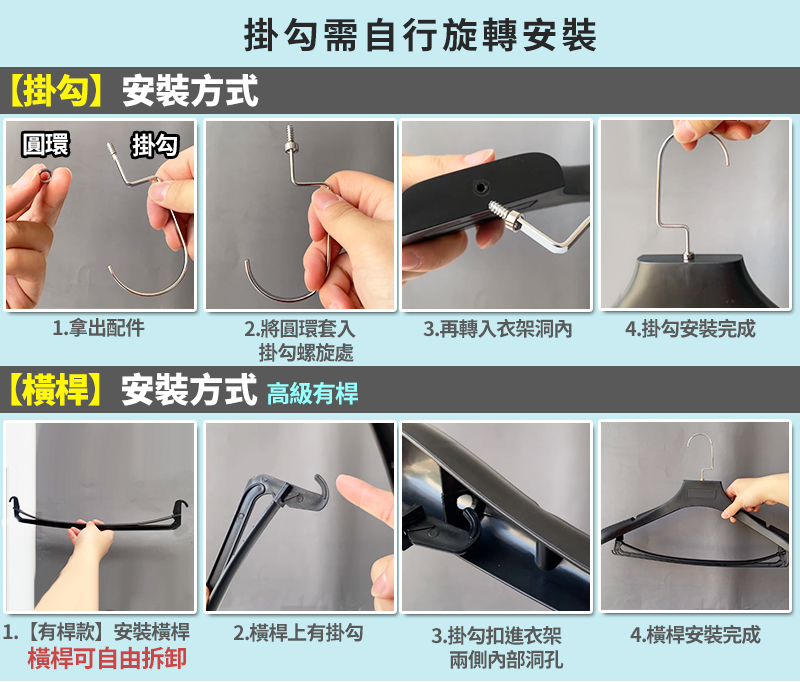 掛勾需自行旋轉安裝

【掛勾】安裝方式

圓環
掛勾

1.拿出配件

2.將圓環套入掛勾螺旋處

3.再轉入衣架洞內

4.掛勾安裝完成

【橫桿】安裝方式 高級有桿

1.【有桿款】安裝橫桿
橫桿可自由拆卸

2.橫桿上有掛勾

3.掛勾扣進衣架兩側內部洞孔

4.橫桿安裝完成