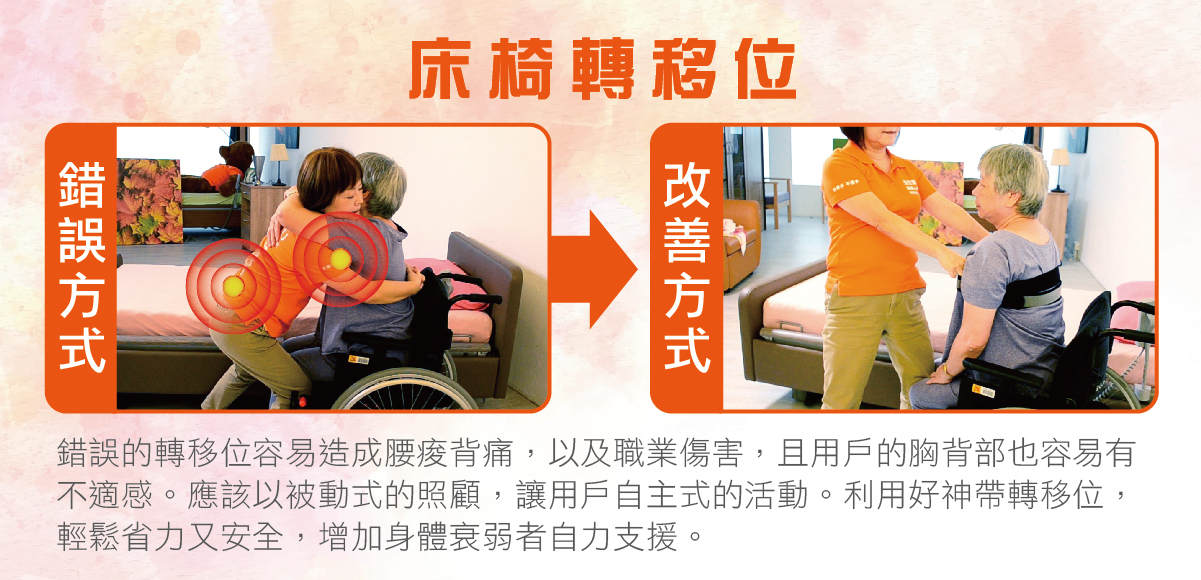 床椅轉移位

錯誤方式

改善方式

錯誤的轉移位容易造成腰痠背痛，以及職業傷害，且用戶的胸背部也容易有不適感。應該以被動式的照顧，讓用戶自主式的活動。利用好神帶轉移位，輕鬆省力又安全，增加身體衰弱者自力支援。