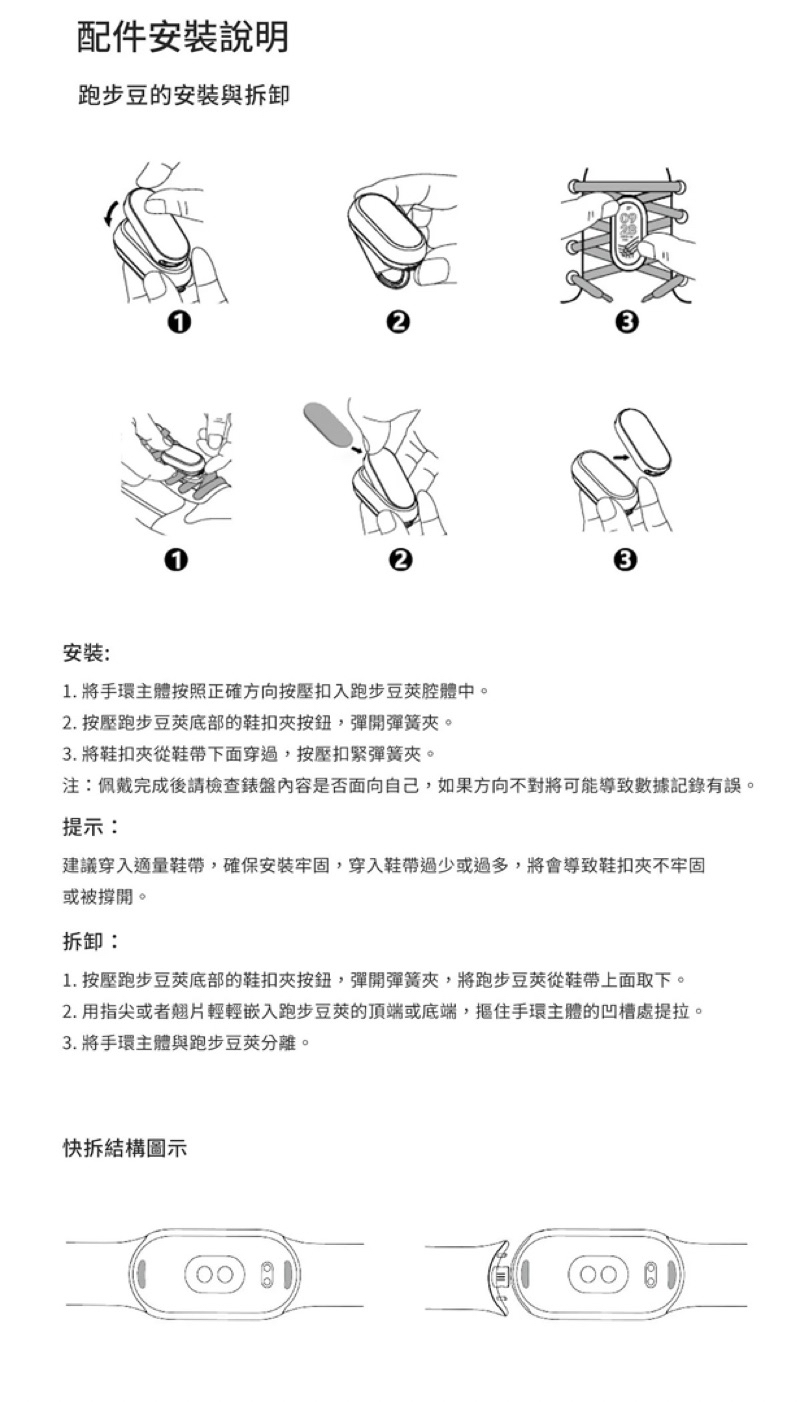 配件安裝說明

跑步豆的安裝與拆卸

❶ ❷ ❸

❶ ❷ ❸

安裝:

1. 將手環主體按照正確方向按壓扣入跑步豆莢腔體中。

2. 按壓跑步豆莢底部的鞋扣夾按鈕，彈開彈簧夾。

3. 將鞋扣夾從鞋帶下面穿過，按壓扣緊彈簧夾。

注：佩戴完成後請檢查錶盤內容是否面向自己，如果方向不對將可能導致數據記錄有誤。

提示：

建議穿入適量鞋帶，確保安裝牢固，穿入鞋帶過少或過多，將會導致鞋扣夾不牢固或被撐開。

拆卸：

1. 按壓跑步豆莢底部的鞋扣夾按鈕，彈開彈簧夾，將跑步豆莢從鞋帶上面取下。

2. 用指尖或者翹片輕輕嵌入跑步豆莢的頂端或底端，摳住手環主體的凹槽處提拉。

3. 將手環主體與跑步豆莢分離。

快拆結構圖示