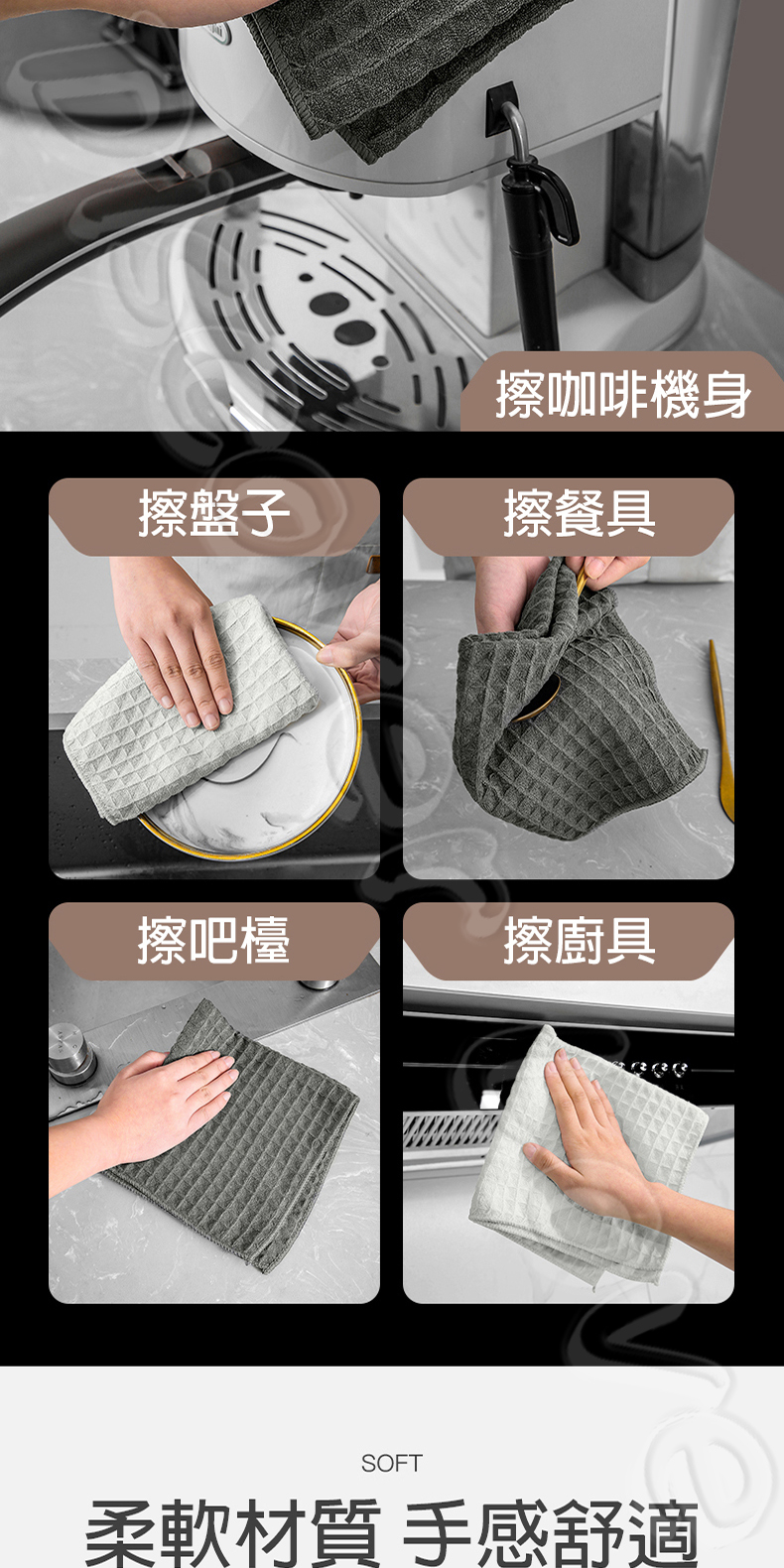 擦咖啡機身

擦盤子

擦餐具

擦吧檯

擦廚具

SOFT

柔軟材質 手感舒適