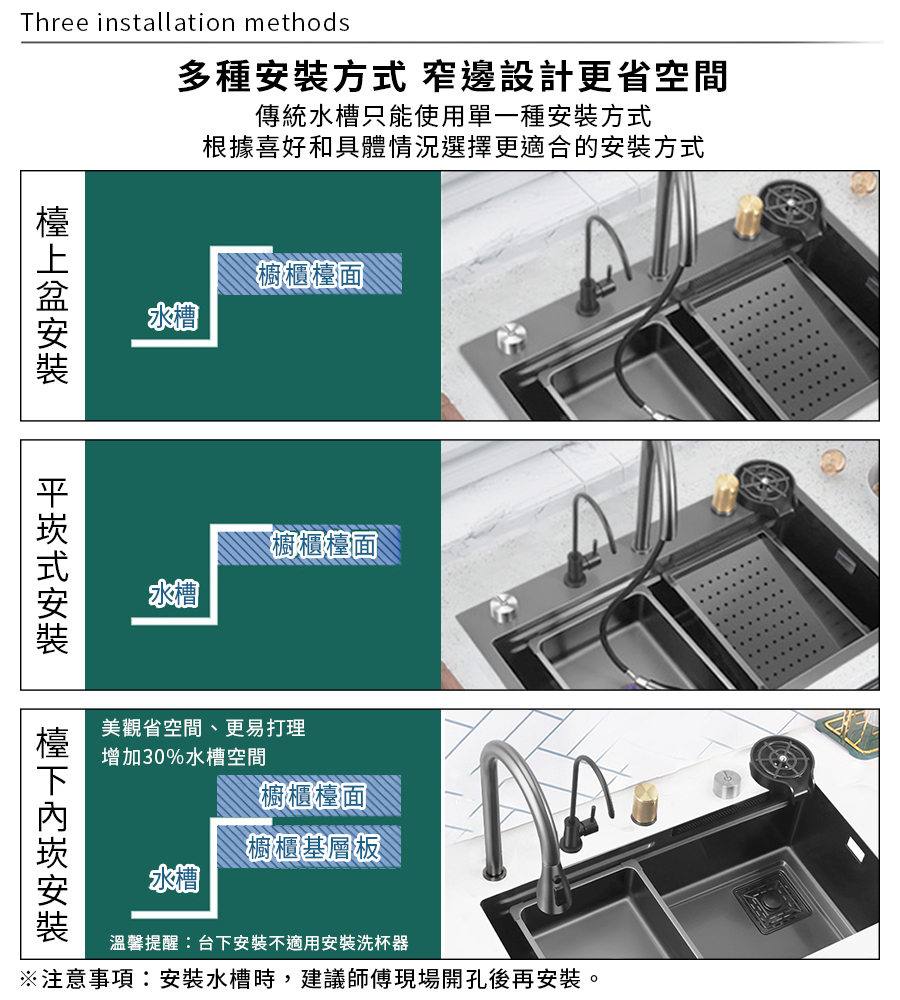 Three installation methods

多種安裝方式 窄邊設計更省空間

傳統水槽只能使用單一種安裝方式
根據喜好和具體情況選擇更適合的安裝方式

檯上盆安裝

櫥櫃檯面

水槽

平崁式安裝

櫥櫃檯面

水槽

檯下內崁安裝

美觀省空間、更易打理
增加30%水槽空間

櫥櫃檯面

櫥櫃基層板

水槽

溫馨提醒：台下安裝不適用安裝洗杯器

※注意事項：安裝水槽時，建議師傅現場開孔後再安裝。