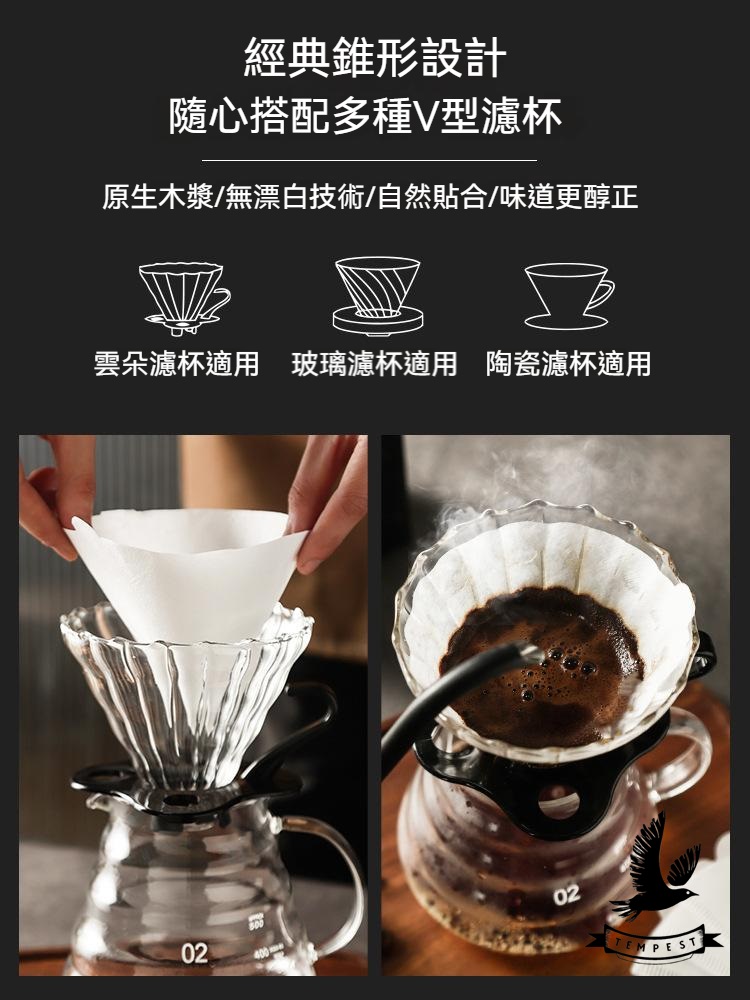 經典錐形設計
隨心搭配多種V型濾杯

原生木漿/無漂白技術/自然貼合/味道更醇正

雲朵濾杯適用 玻璃濾杯適用 陶瓷濾杯適用

02

02

TEMPEST