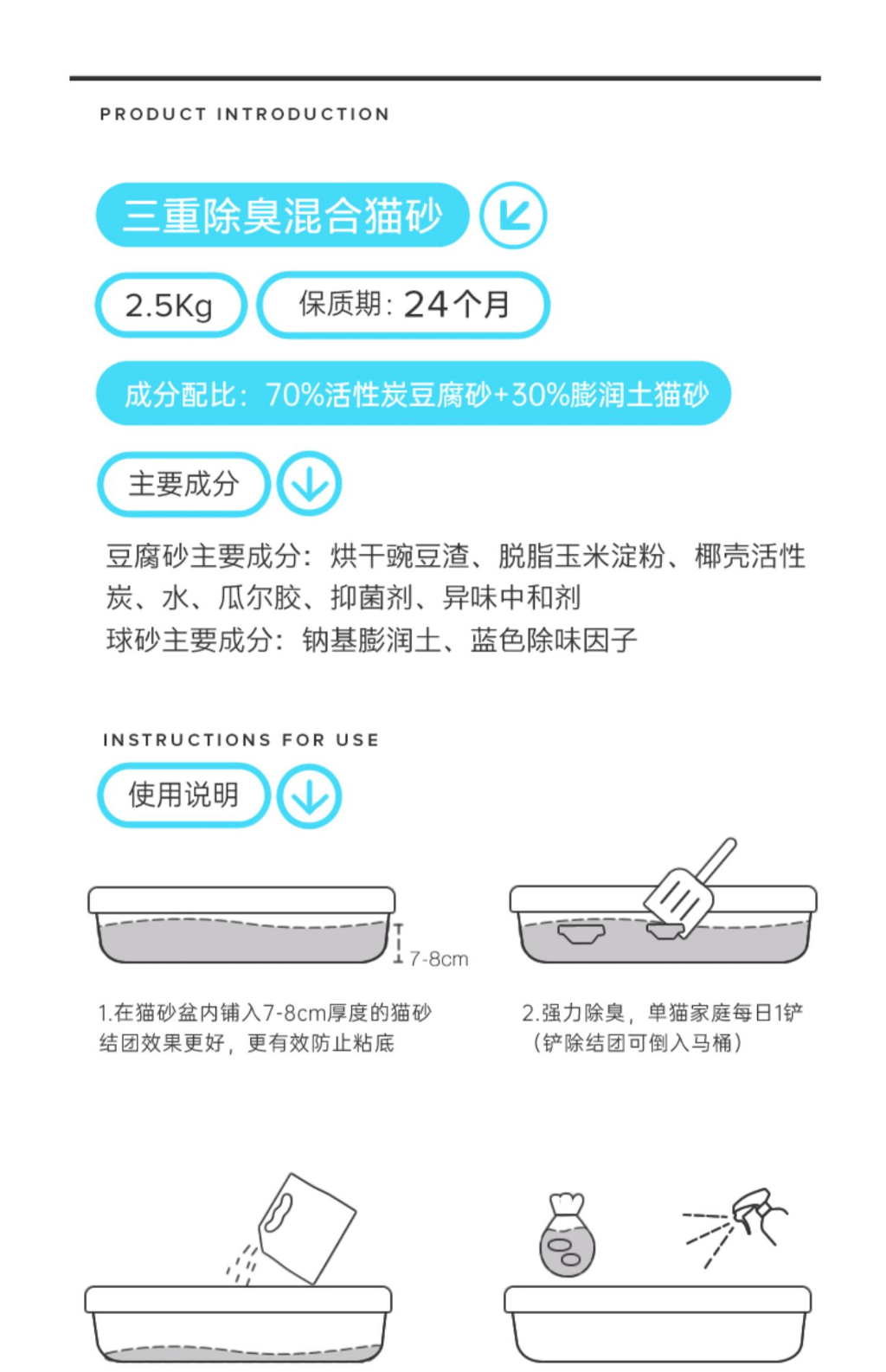 PRODUCT INTRODUCTION

三重除臭混合猫砂

2.5Kg

保质期：24个月

成分配比：70%活性炭豆腐砂+30%膨润土猫砂

主要成分

豆腐砂主要成分：烘干豌豆渣、脱脂玉米淀粉、椰壳活性炭、水、瓜尔胶、抑菌剂、异味中和剂
球砂主要成分：钠基膨润土、蓝色除味因子

INSTRUCTIONS FOR USE

使用说明

7-8cm

1.在猫砂盆内铺入7-8cm厚度的猫砂
结团效果更好，更有效防止粘底

2.强力除臭，单猫家庭每日1铲
（铲除结团可倒入马桶）