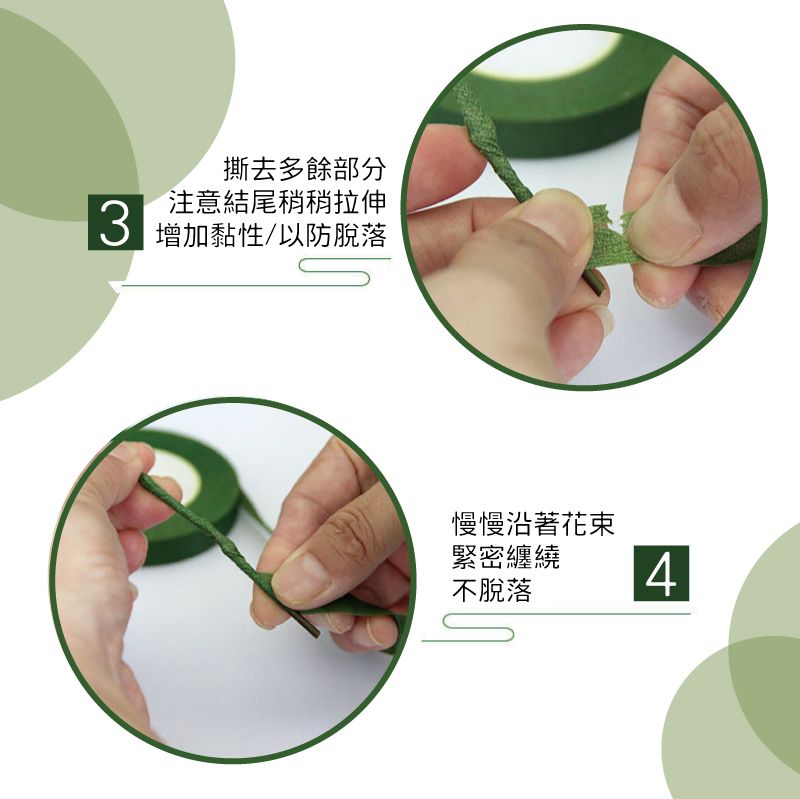 3

撕去多餘部分
注意結尾稍稍拉伸
增加黏性/以防脫落

慢慢沿著花束
緊密纏繞
不脫落

4