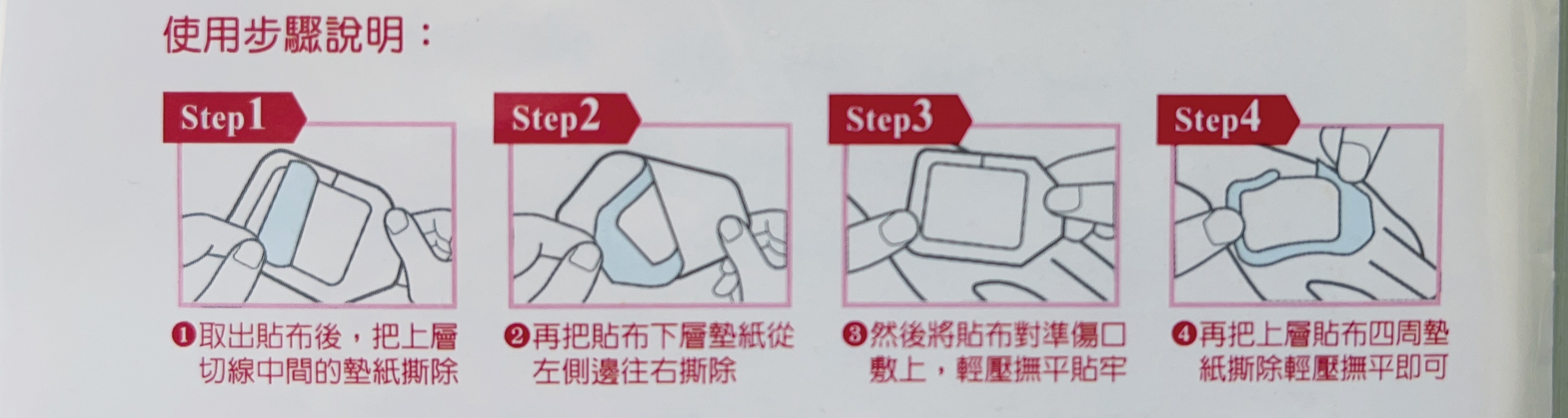 使用步驟說明：

Step1

❶取出貼布後，把上層切線中間的墊紙撕除

Step2

❷再把貼布下層墊紙從左側邊往右撕除

Step3

❸然後將貼布對準傷口敷上，輕壓撫平貼牢

Step4

❹再把上層貼布四周墊紙撕除輕壓撫平即可