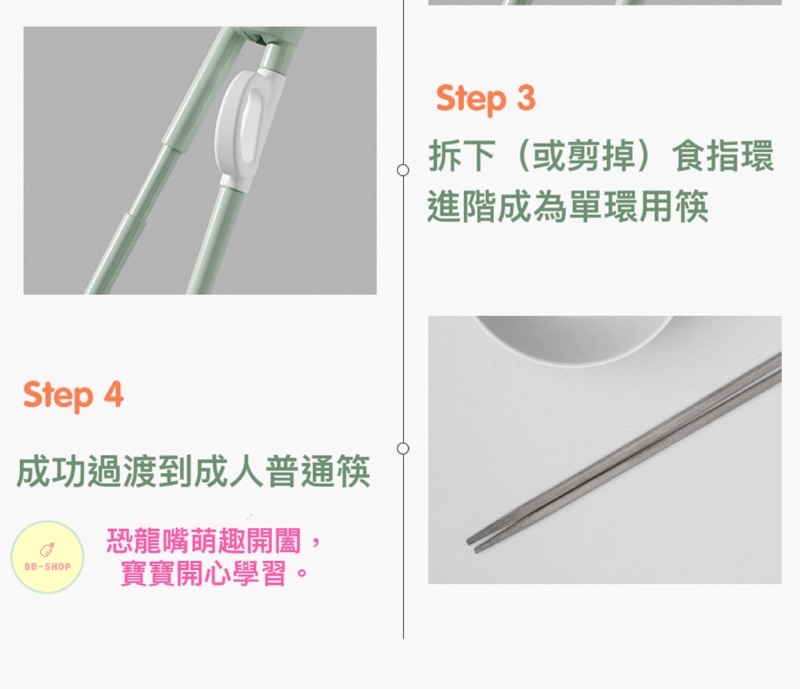 Step 3

拆下（或剪掉）食指環
進階成為單環用筷

Step 4

成功過渡到成人普通筷

BB-SHOP

恐龍嘴萌趣開闔，
寶寶開心學習。