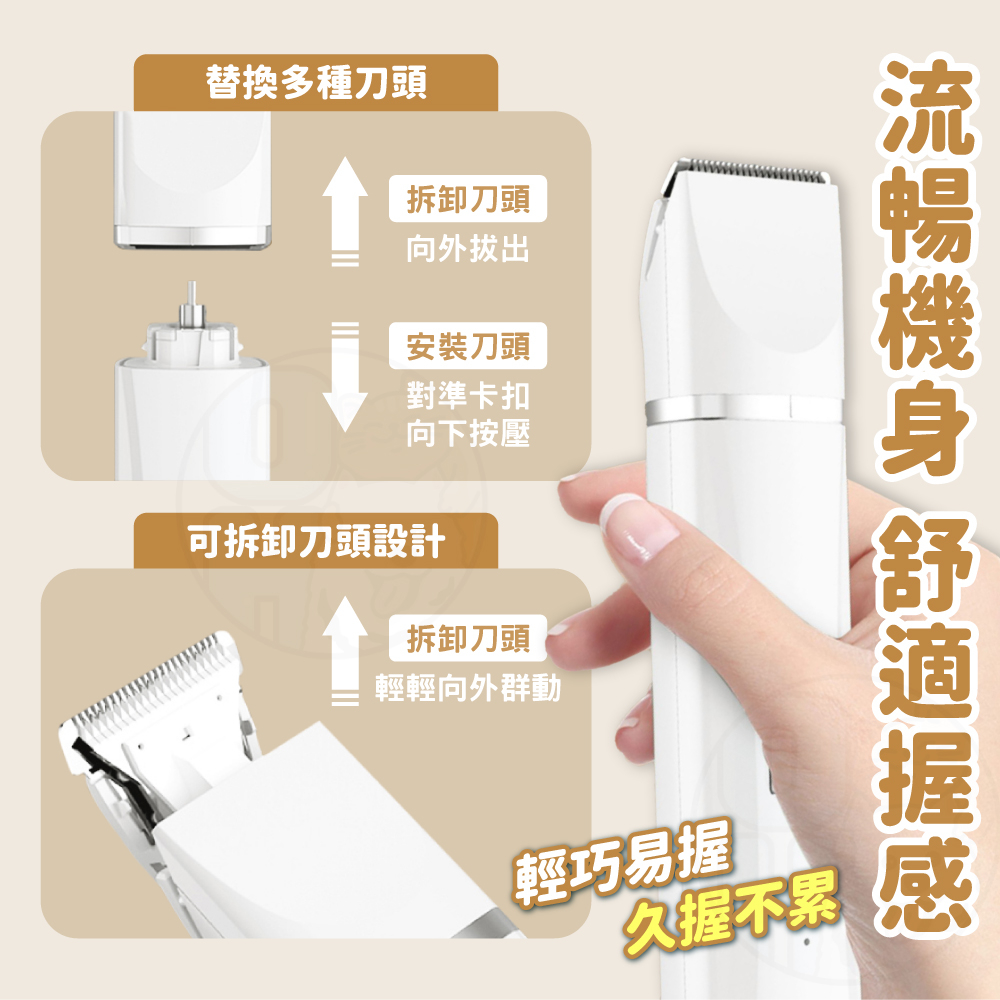 替換多種刀頭

拆卸刀頭
向外拔出

安裝刀頭
對準卡扣
向下按壓

可拆卸刀頭設計

拆卸刀頭
輕輕向外群動

流暢機身

舒適握感

輕巧易握
久握不累