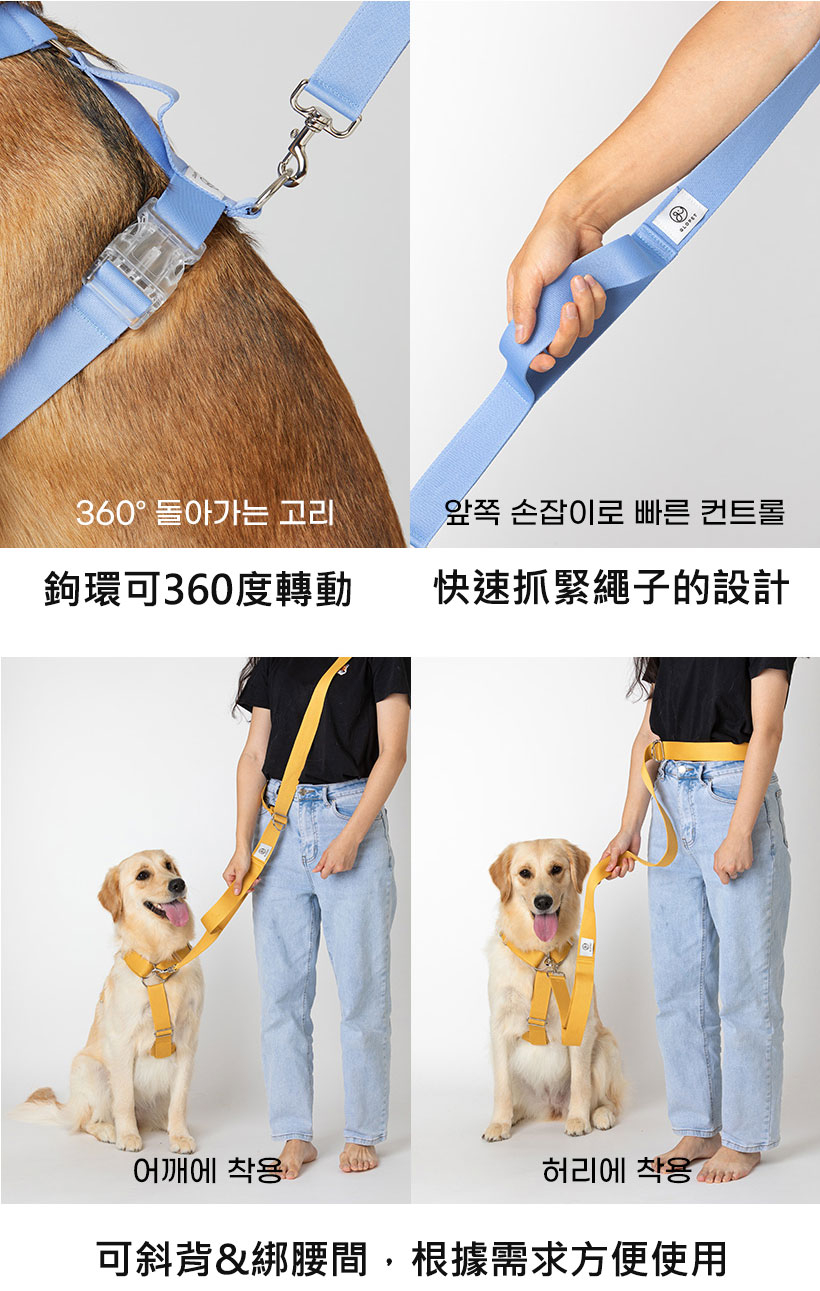 360° 돌아가는 고리

앞쪽 손잡이로 빠른 컨트롤

鉤環可360度轉動

快速抓緊繩子的設計

어깨에 착용

허리에 착용

可斜背&綁腰間，根據需求方便使用