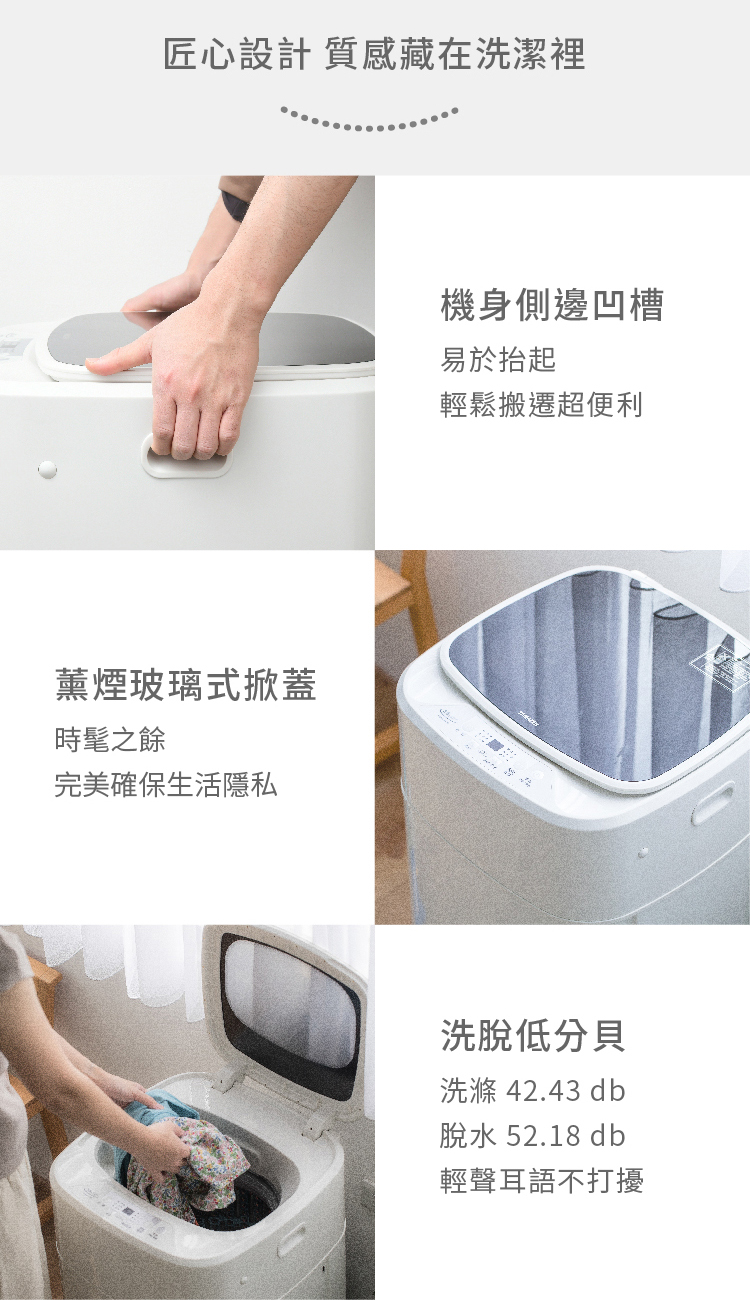 匠心設計 質感藏在洗潔裡

機身側邊凹槽
易於抬起
輕鬆搬遷超便利

薰煙玻璃式掀蓋
時髦之餘
完美確保生活隱私

洗脫低分貝
洗滌 42.43 db
脫水 52.18 db
輕聲耳語不打擾