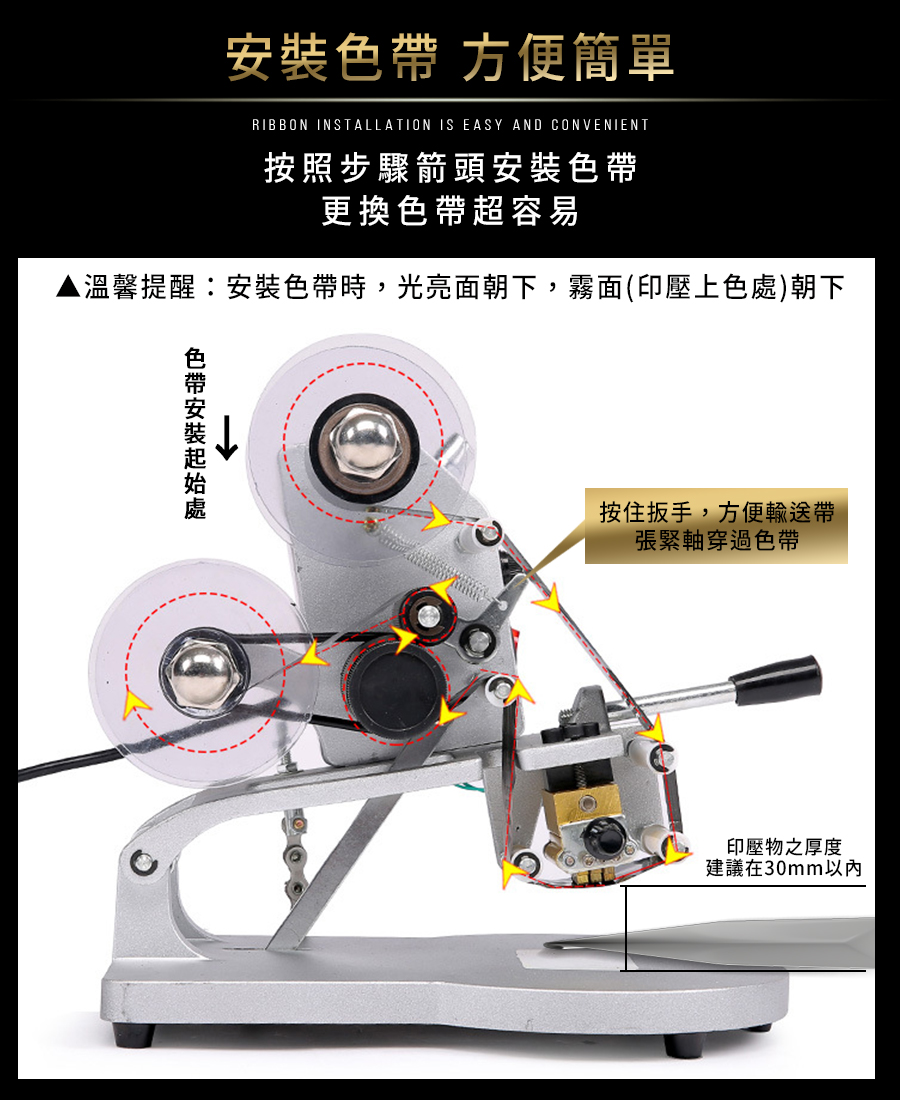 安裝色帶 方便簡單

RIBBON INSTALLATION IS EASY AND CONVENIENT

按照步驟箭頭安裝色帶
更換色帶超容易

▲溫馨提醒：安裝色帶時，光亮面朝下，霧面(印壓上色處)朝下

色帶安裝起始處

按住扳手，方便輸送帶
張緊軸穿過色帶

印壓物之厚度
建議在30mm以內