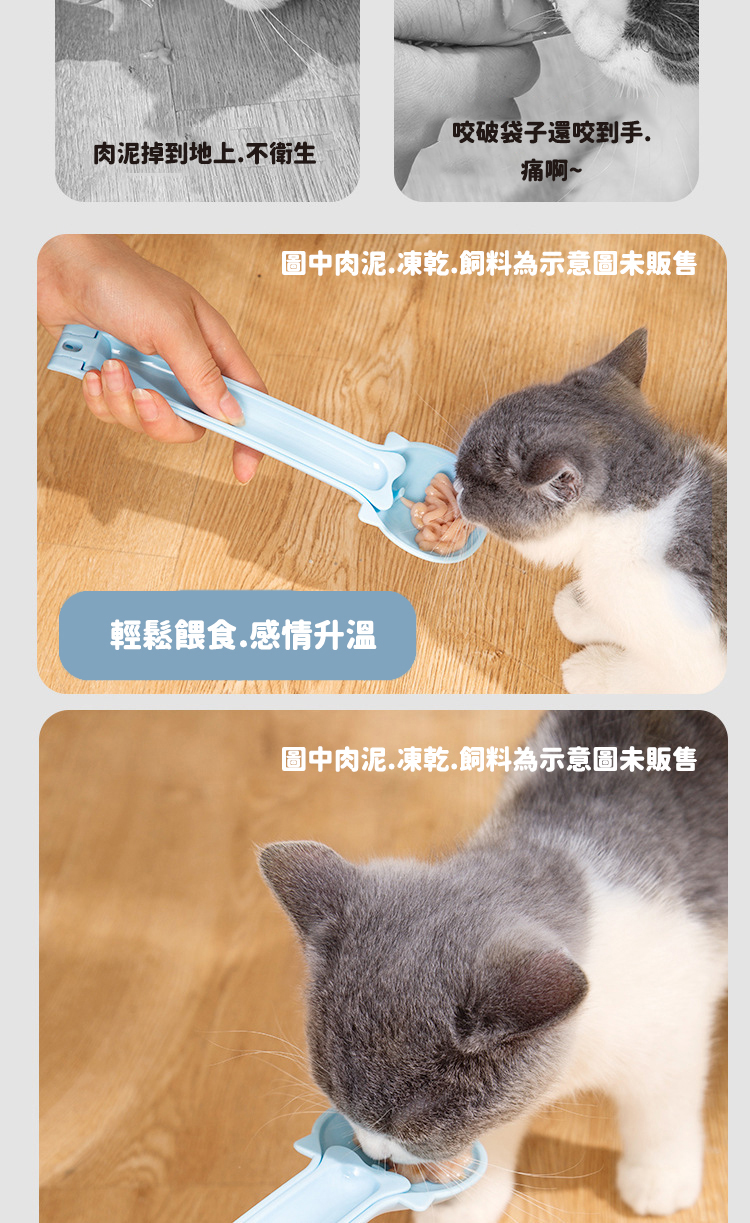 肉泥掉到地上.不衛生

咬破袋子還咬到手.
痛啊~

圖中肉泥.凍乾.飼料為示意圖未販售

輕鬆餵食.感情升溫

圖中肉泥.凍乾.飼料為示意圖未販售