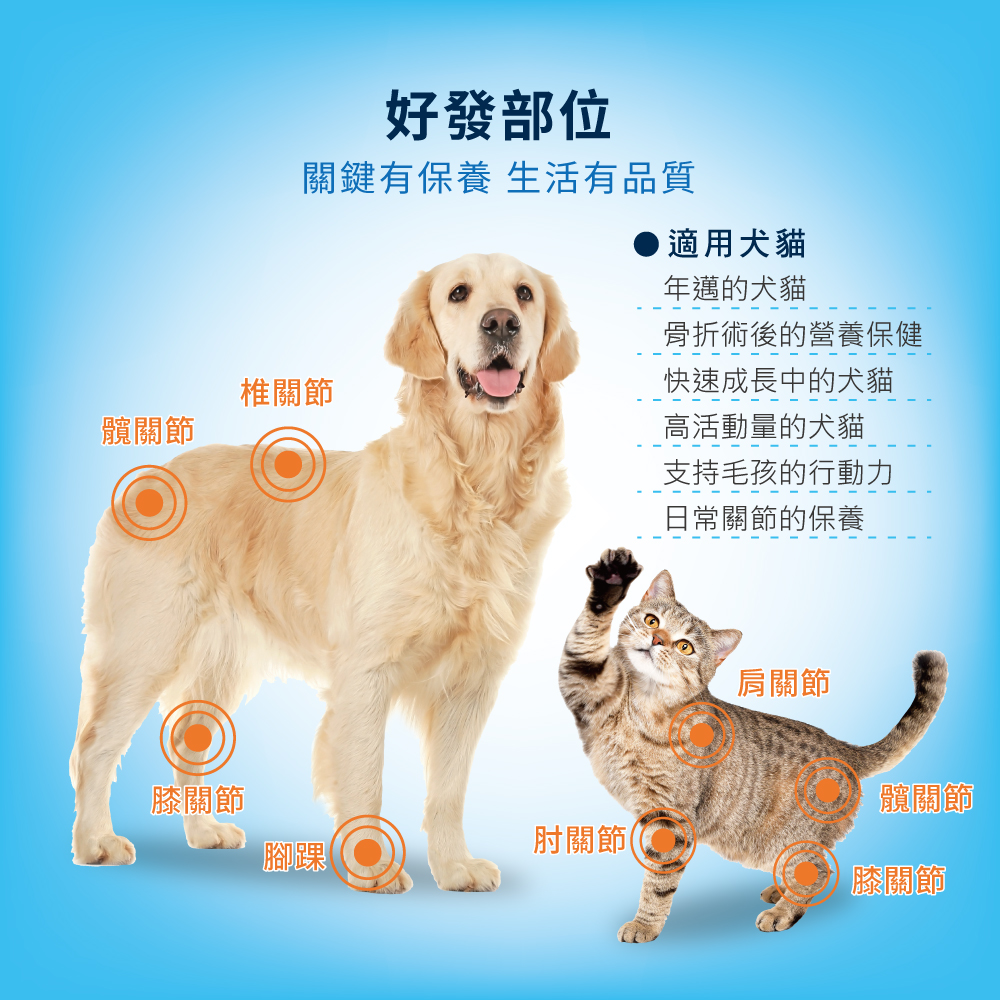 好發部位
關鍵有保養 生活有品質

● 適用犬貓
年邁的犬貓
骨折術後的營養保健
快速成長中的犬貓
高活動量的犬貓
支持毛孩的行動力
日常關節的保養

椎關節
髖關節
膝關節
腳踝

肩關節
髖關節
肘關節
膝關節