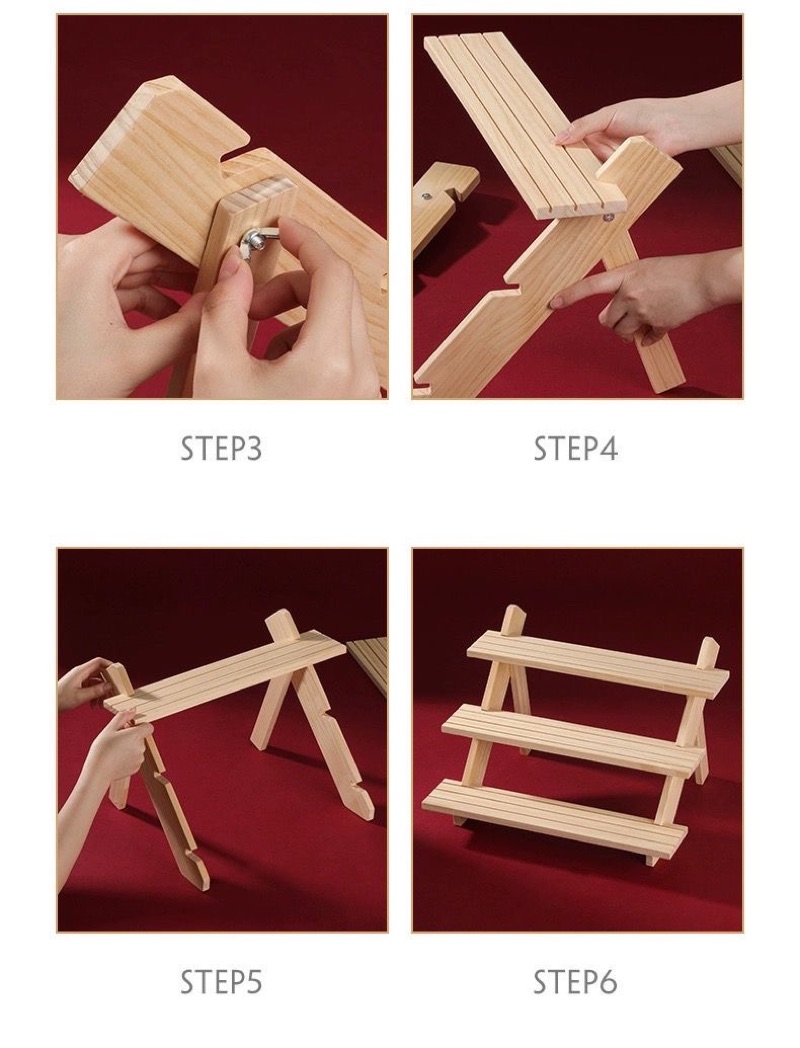 STEP3

STEP4

STEP5

STEP6