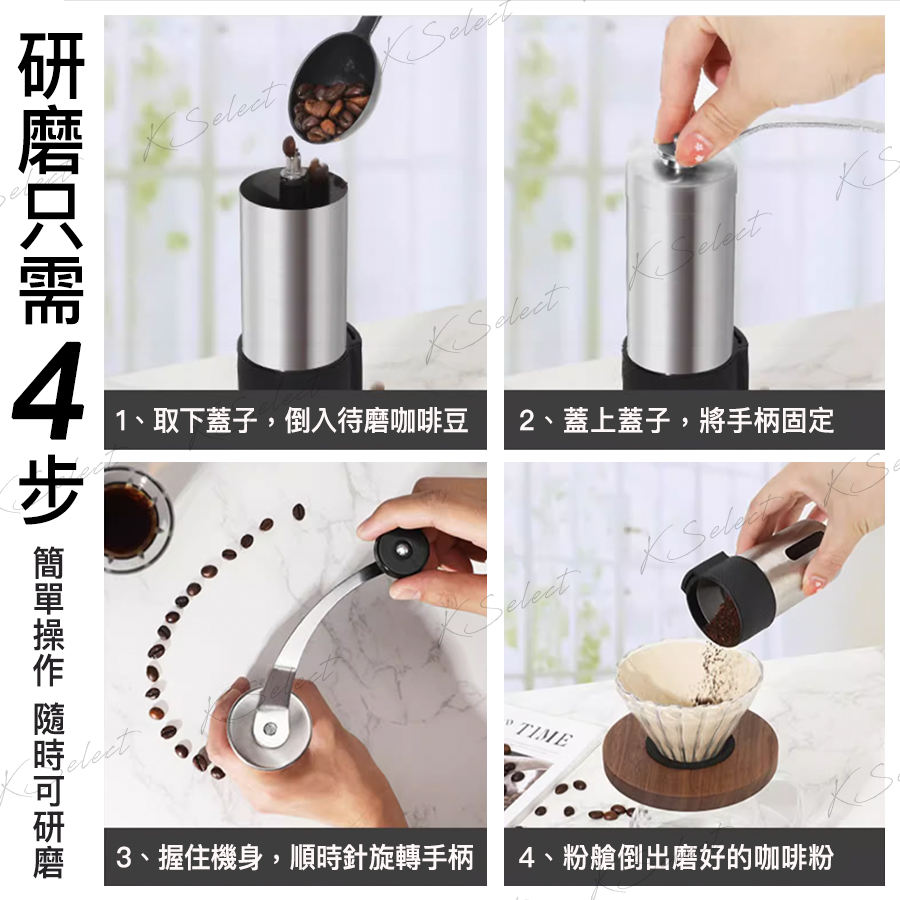 研磨只需4步

簡單操作 隨時可研磨

K Select

1、取下蓋子，倒入待磨咖啡豆

2、蓋上蓋子，將手柄固定

3、握住機身，順時針旋轉手柄

4、粉艙倒出磨好的咖啡粉

TIME