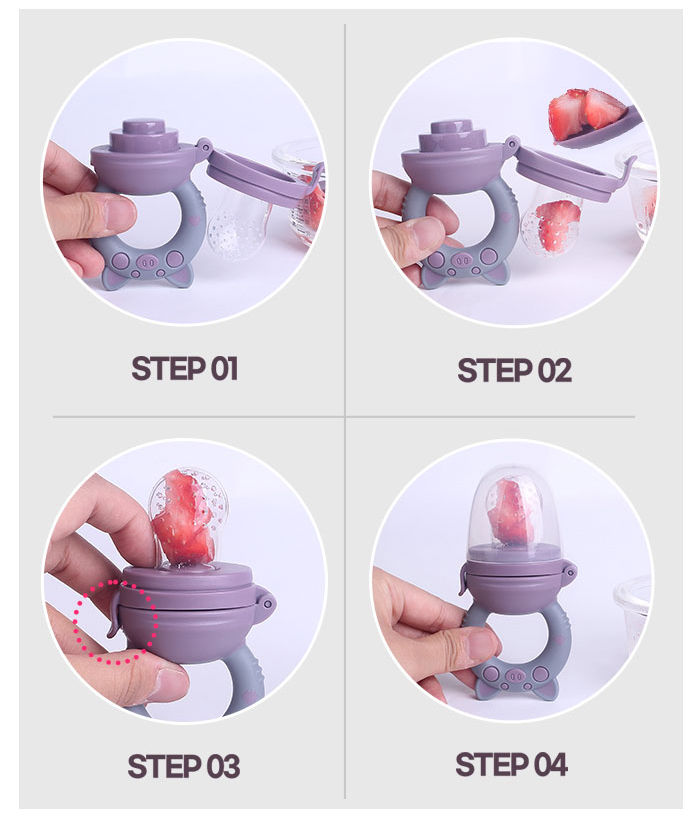 STEP 01

STEP 02

STEP 03

STEP 04