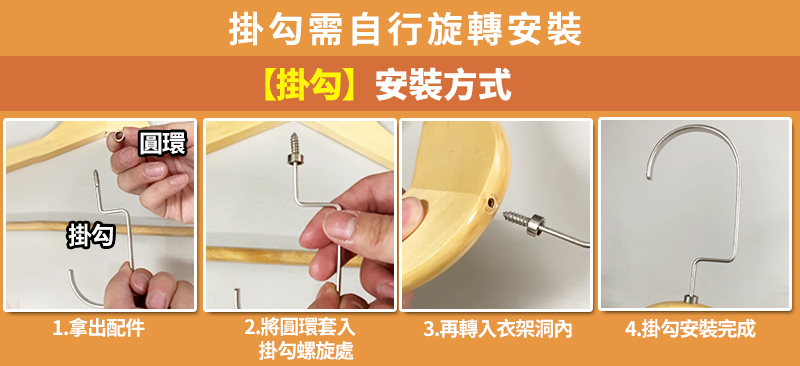 掛勾需自行旋轉安裝

【掛勾】安裝方式

圓環

掛勾

1.拿出配件

2.將圓環套入掛勾螺旋處

3.再轉入衣架洞內

4.掛勾安裝完成