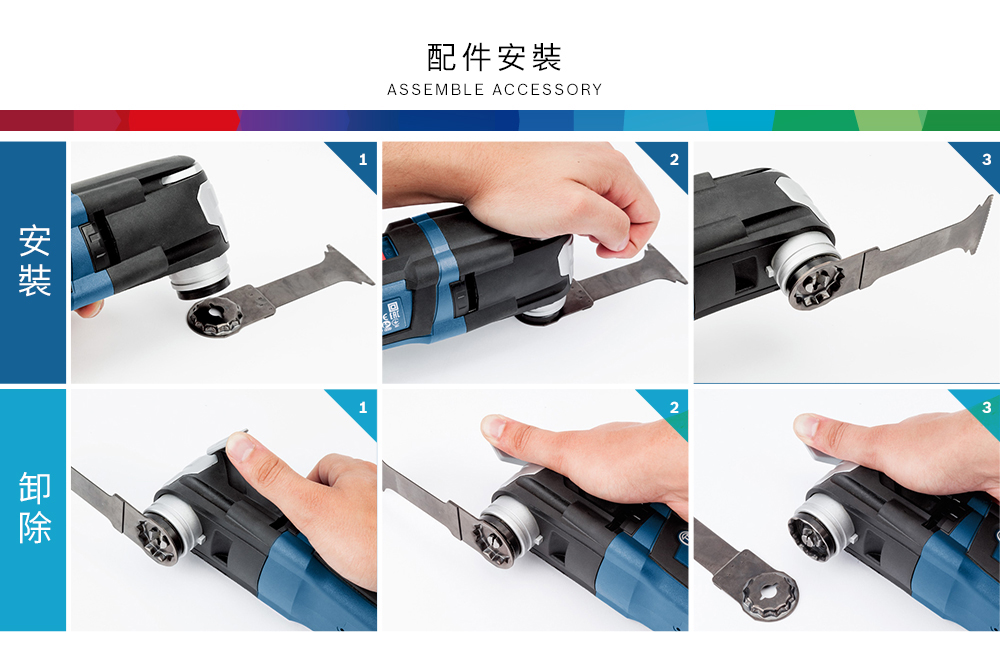 配件安装
ASSEMBLE ACCESSORY

安装
1
2
3

卸除
1
2
3