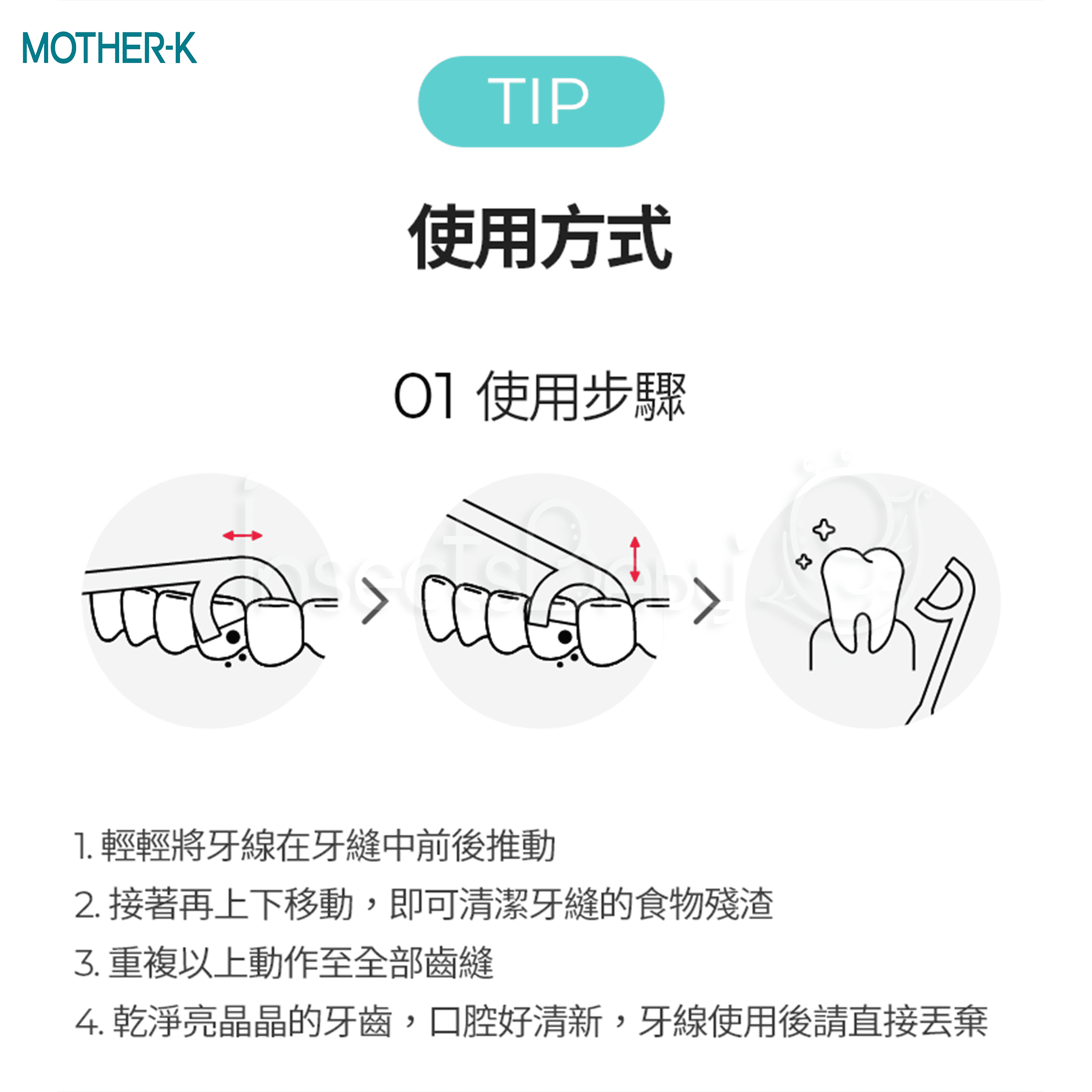 MOTHER-K

TIP

使用方式

01 使用步驟

InsectsBaby

1. 輕輕將牙線在牙縫中前後推動
2. 接著再上下移動，即可清潔牙縫的食物殘渣
3. 重複以上動作至全部齒縫
4. 乾淨亮晶晶的牙齒，口腔好清新，牙線使用後請直接丟棄