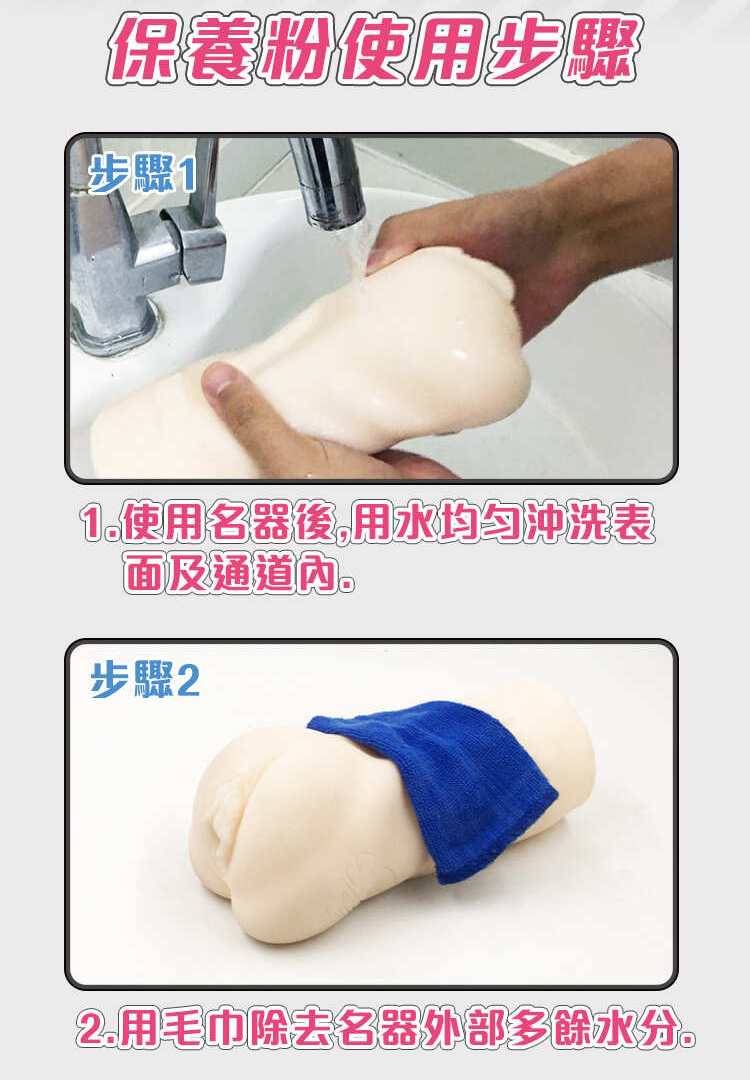 保養粉使用步驟

步驟1

1.使用名器後,用水均勻沖洗表面及通道內.

步驟2

2.用毛巾除去名器外部多餘水分.