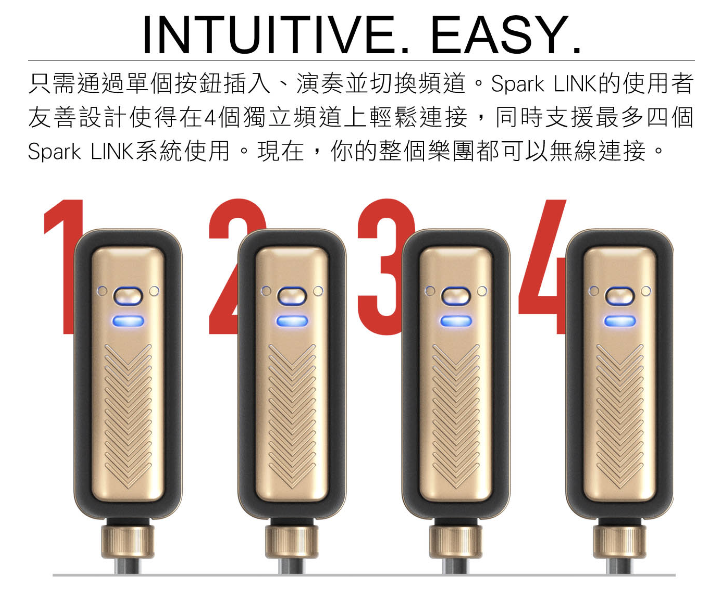 INTUITIVE. EASY.

只需通過單個按鈕插入、演奏並切換頻道。Spark LINK的使用者友善設計使得在4個獨立頻道上輕鬆連接，同時支援最多四個Spark LINK系統使用。現在，你的整個樂團都可以無線連接。

1 2 3 4