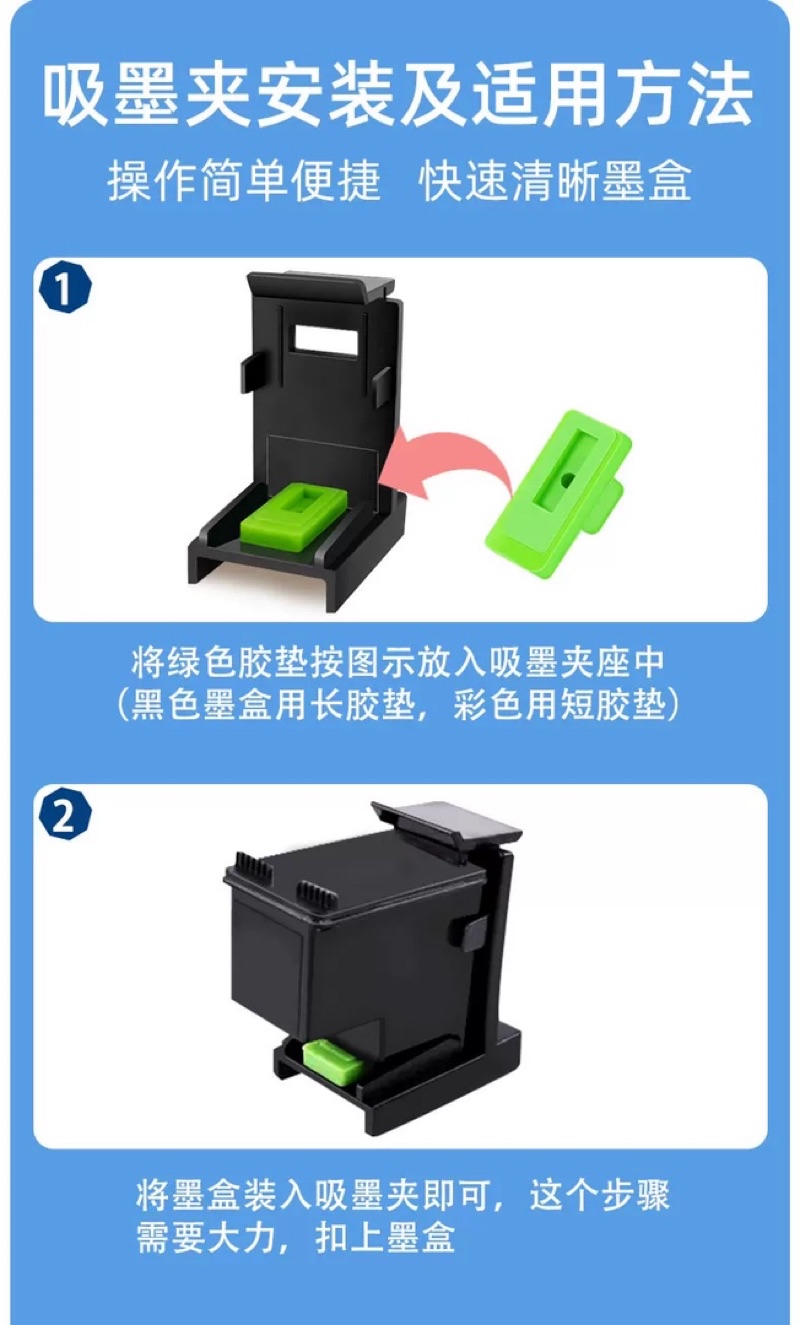 吸墨夹安装及适用方法

操作简单便捷　快速清晰墨盒

1

将绿色胶垫按图示放入吸墨夹座中
（黑色墨盒用长胶垫，彩色用短胶垫）

2

将墨盒装入吸墨夹即可，这个步骤需要大力，扣上墨盒