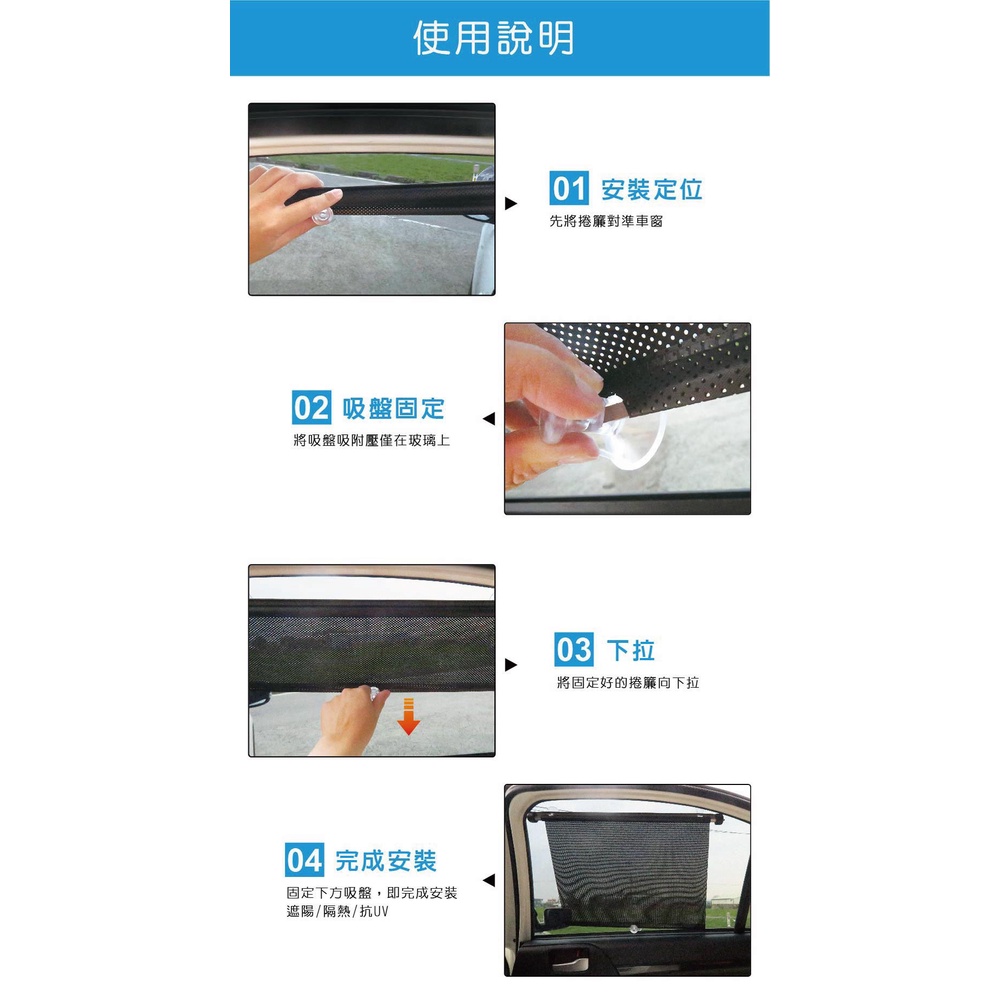 使用說明

01 安裝定位
先將捲簾對準車窗

02 吸盤固定
將吸盤吸附壓僅在玻璃上

03 下拉
將固定好的捲簾向下拉

04 完成安裝
固定下方吸盤，即完成安裝
遮陽/隔熱/抗UV