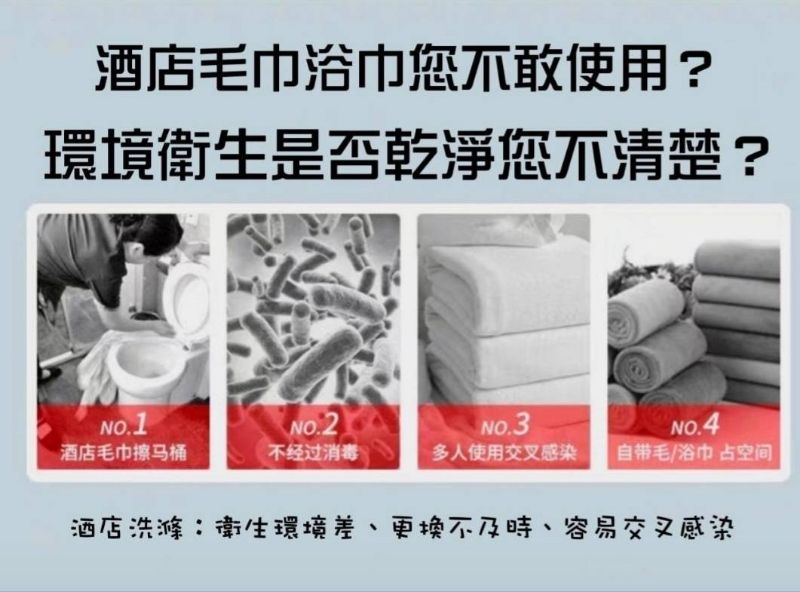 酒店毛巾浴巾您不敢使用？
環境衛生是否乾淨您不清楚？

NO.1
酒店毛巾擦马桶

NO.2
不经过消毒

NO.3
多人使用交叉感染

NO.4
自带毛/浴巾 占空间

酒店洗滌：衛生環境差、更換不及時、容易交叉感染