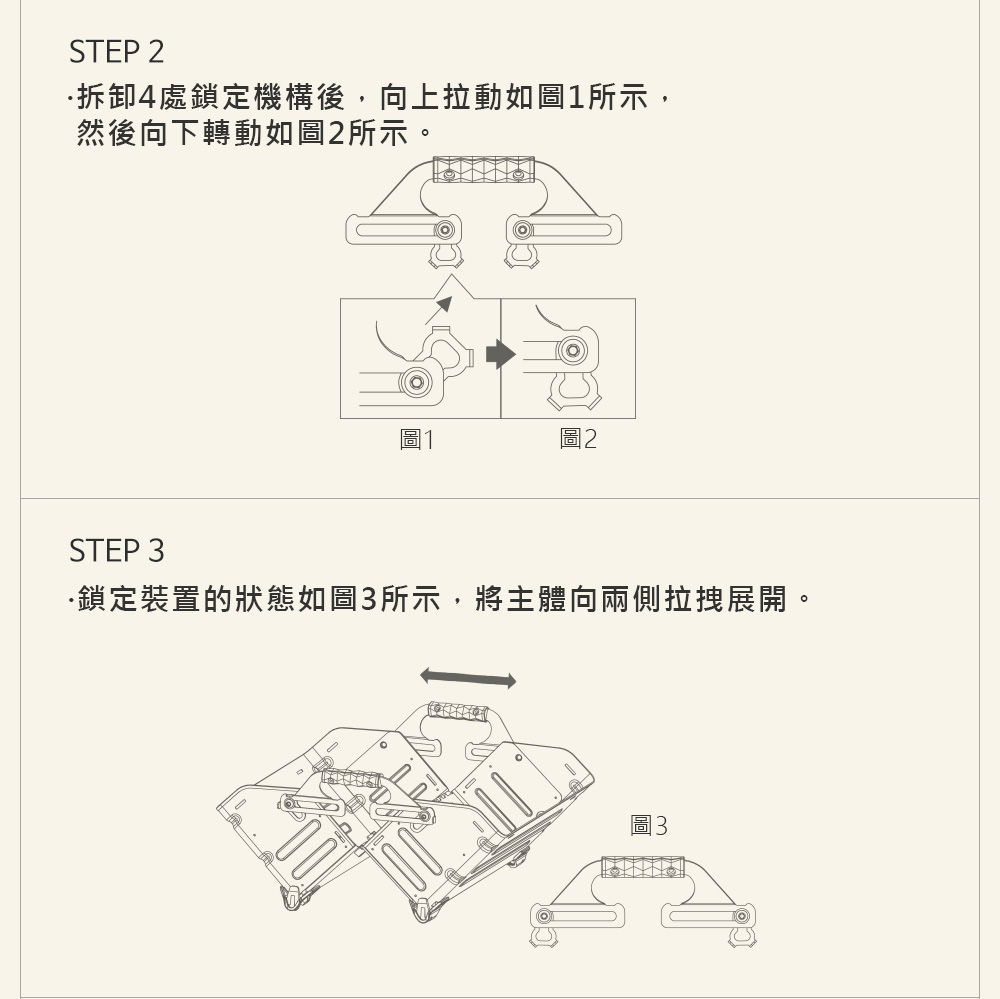 STEP 2

·拆卸4處鎖定機構後，向上拉動如圖1所示，然後向下轉動如圖2所示。

圖1

圖2

STEP 3

·鎖定裝置的狀態如圖3所示，將主體向兩側拉拽展開。

圖3