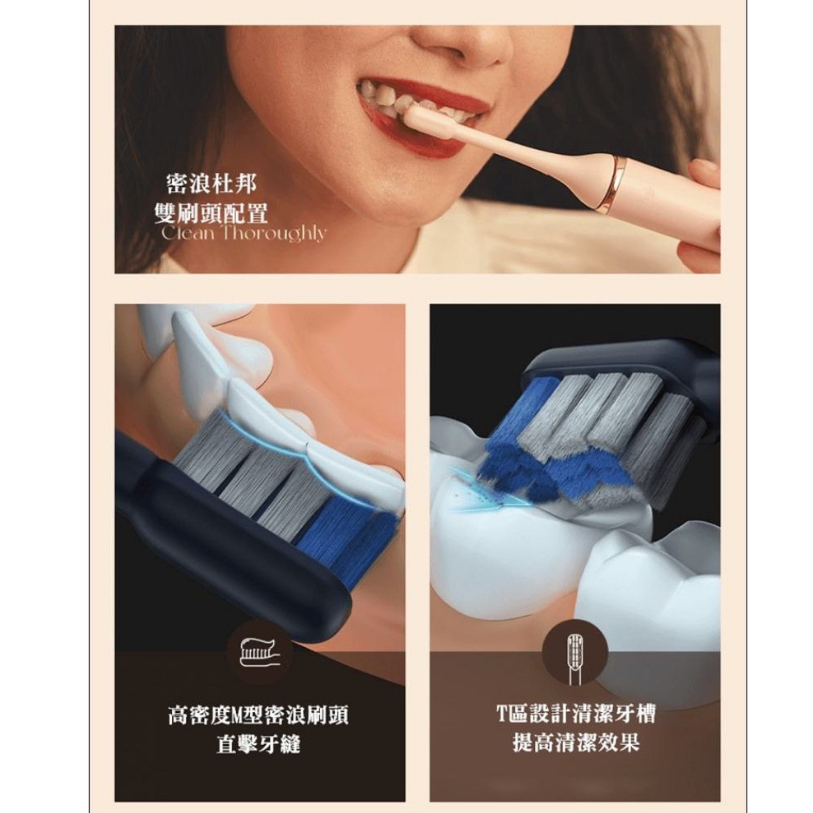 密浪杜邦
雙刷頭配置
Clean Thoroughly

高密度M型密浪刷頭
直擊牙縫

T區設計清潔牙槽
提高清潔效果